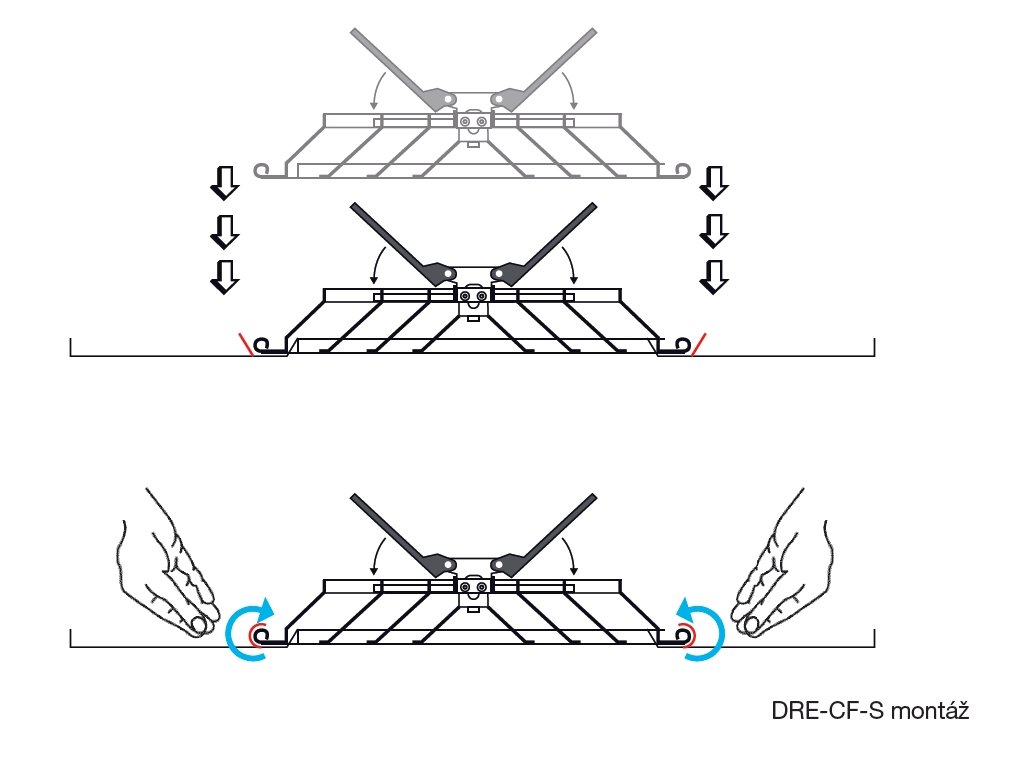 DRE-CF-S montáž