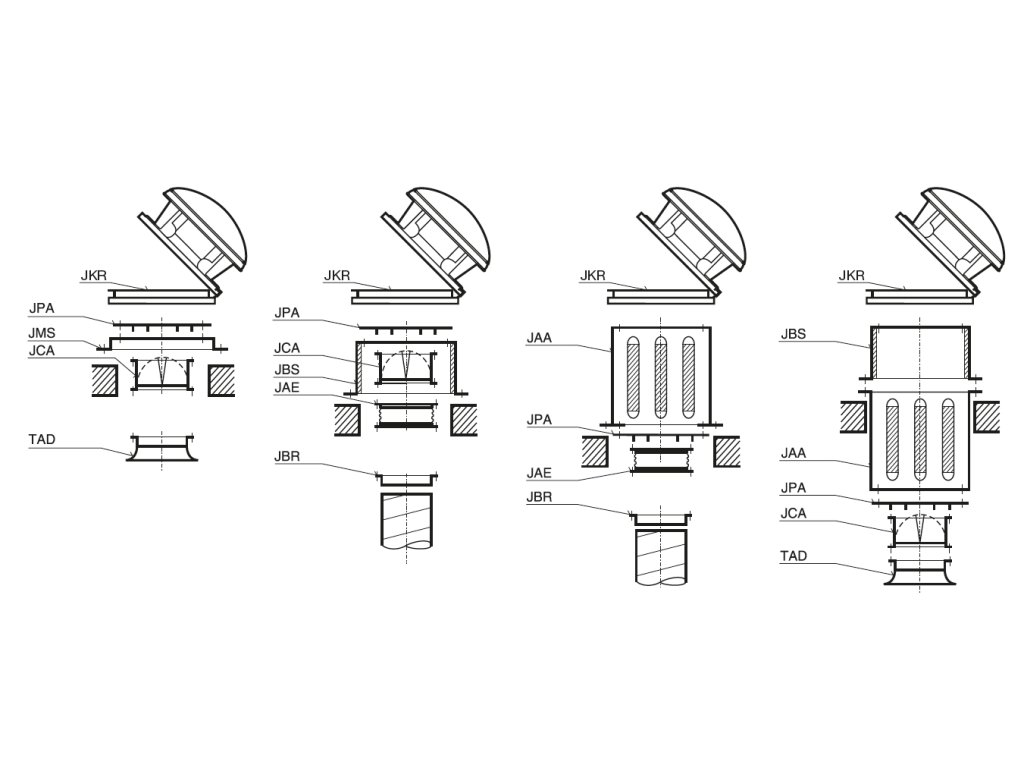 JKR
JPA
JMS
JCA
TAD

JKR
JPA
JCA
JBS
JAE
JBR

JKR
JAA
JPA
JAE
JBR

JKR
JBS
JAA
JPA
JCA
TAD