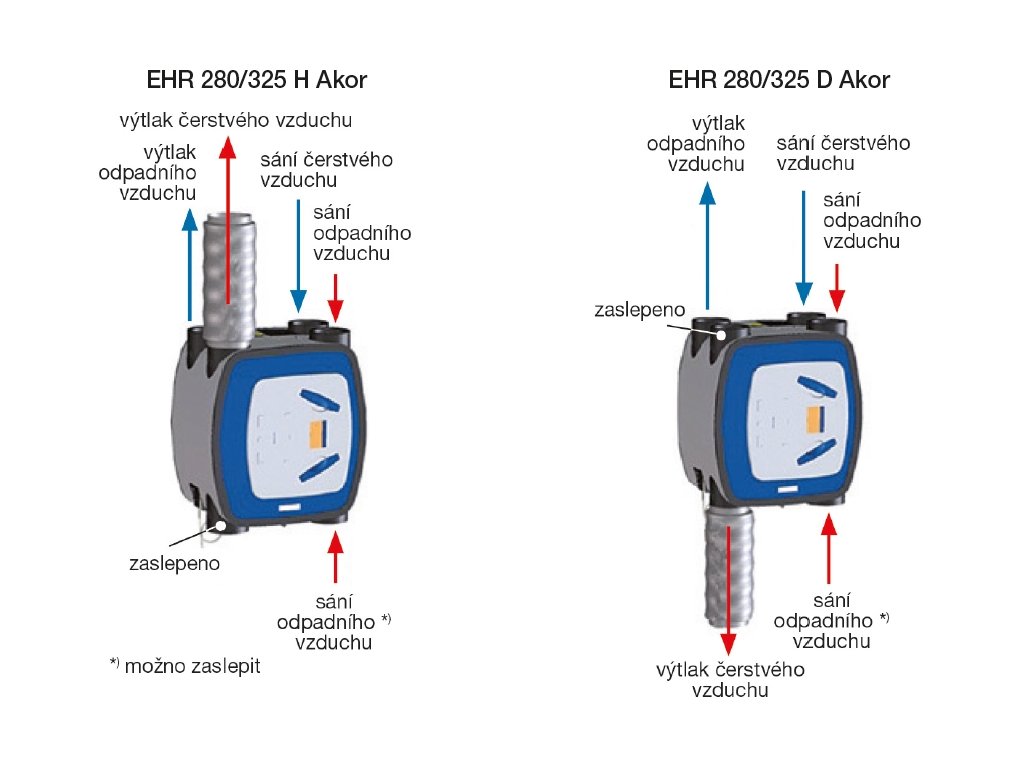 EHR 280/325 H Akor

výtlak čerstvého vzduchu

výtlak odpadního vzduchu

sání čerstvého vzduchu

sání odpadního vzduchu

zaslepeno

sání odpadního *) vzduchu

*) možno zaslepit

EHR 280/325 D Akor

výtlak odpadního vzduchu

sání čerstvého vzduchu

sání odpadního vzduchu

zaslepeno

sání odpadního *) vzduchu

výtlak čerstvého vzduchu