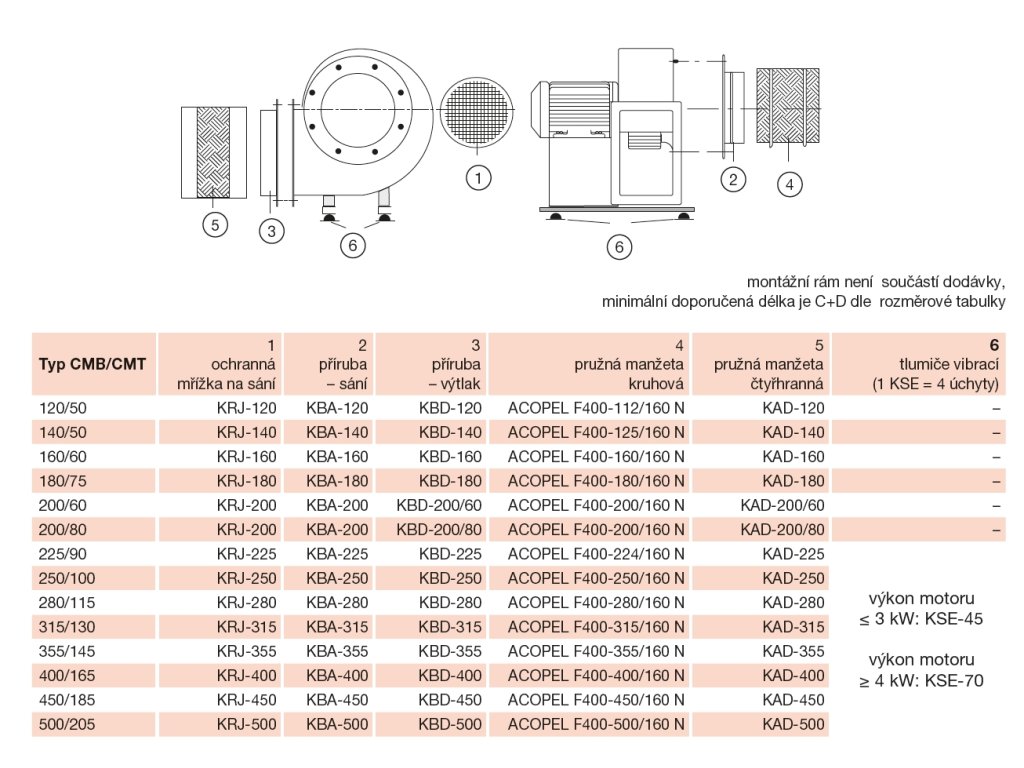 5 3 6 1 2 4 6

montážní rám není součástí dodávky, minimální doporučená délka je C+D dle rozměrové tabulky

| Typ CMB/CMT | 1 ochranná mřížka na sání | 2 příruba – sání | 3 příruba – výtlak | 4 pružná manžeta kruhová | 5 pružná manžeta čtyřhranná | 6 tlumiče vibrací (1 KSE = 4 úchyty) |
|---|---|---|---|---|---|---|
| 120/50 | KRJ-120 | KBA-120 | KBD-120 | ACOPEL F400-112/160 N | KAD-120 | – |
| 140/50 | KRJ-140 | KBA-140 | KBD-140 | ACOPEL F400-125/160 N | KAD-140 | – |
| 160/60 | KRJ-160 | KBA-160 | KBD-160 | ACOPEL F400-160/160 N | KAD-160 | – |
| 180/75 | KRJ-180 | KBA-180 | KBD-180 | ACOPEL F400-180/160 N | KAD-180 | – |
| 200/60 | KRJ-200 | KBA-200 | KBD-200/60 | ACOPEL F400-200/160 N | KAD-200/60 | – |
| 200/80 | KRJ-200 | KBA-200 | KBD-200/80 | ACOPEL F400-200/160 N | KAD-200/80 | – |
| 225/90 | KRJ-225 | KBA-225 | KBD-225 | ACOPEL F400-224/160 N | KAD-225 | výkon motoru ≤ 3 kW: KSE-45 výkon motoru ≥ 4 kW: KSE-70 |
| 250/100 | KRJ-250 | KBA-250 | KBD-250 | ACOPEL F400-250/160 N | KAD-250 | |
| 280/115 | KRJ-280 | KBA-280 | KBD-280 | ACOPEL F400-280/160 N | KAD-280 | |
| 315/130 | KRJ-315 | KBA-315 | KBD-315 | ACOPEL F400-315/160 N | KAD-315 | |
| 355/145 | KRJ-355 | KBA-355 | KBD-355 | ACOPEL F400-355/160 N | KAD-355 | |
| 400/165 | KRJ-400 | KBA-400 | KBD-400 | ACOPEL F400-400/160 N | KAD-400 | |
| 450/185 | KRJ-450 | KBA-450 | KBD-450 | ACOPEL F400-450/160 N | KAD-450 | |
| 500/205 | KRJ-500 | KBA-500 | KBD-500 | ACOPEL F400-500/160 N | KAD-500 | |