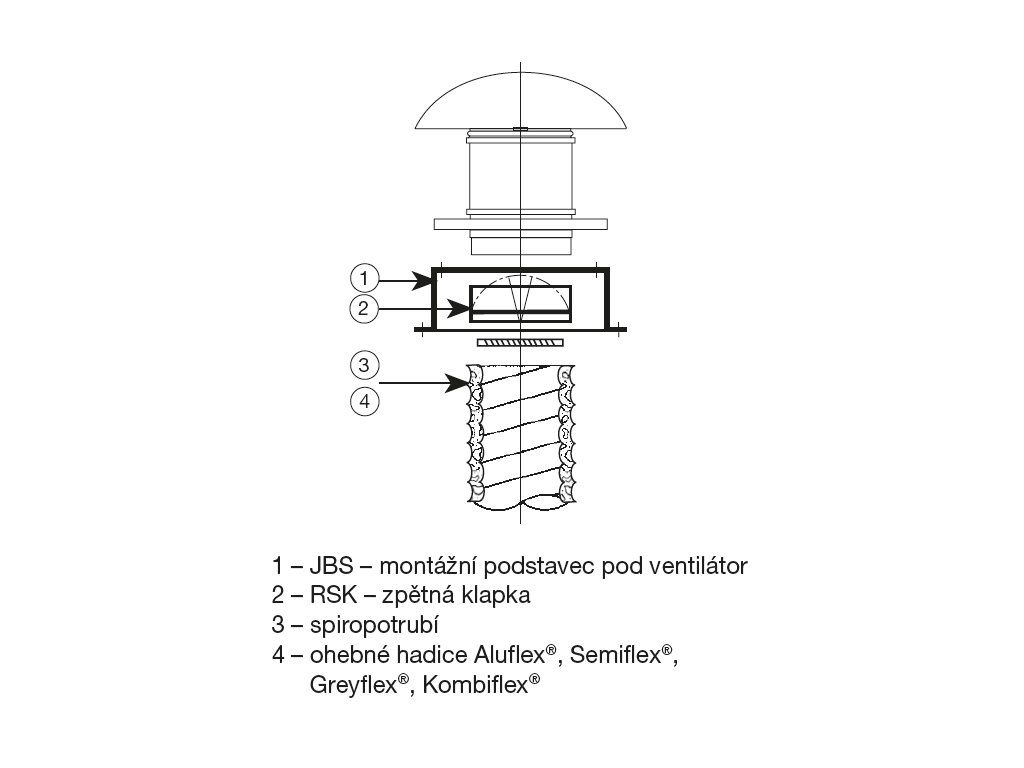 1

2

3

4

1 – JBS – montážní podstavec pod ventilátor
2 – RSK – zpětná klapka
3 – spiropotrubí
4 – ohebné hadice Aluflex®, Semiflex®, Greyflex®, Kombiflex®