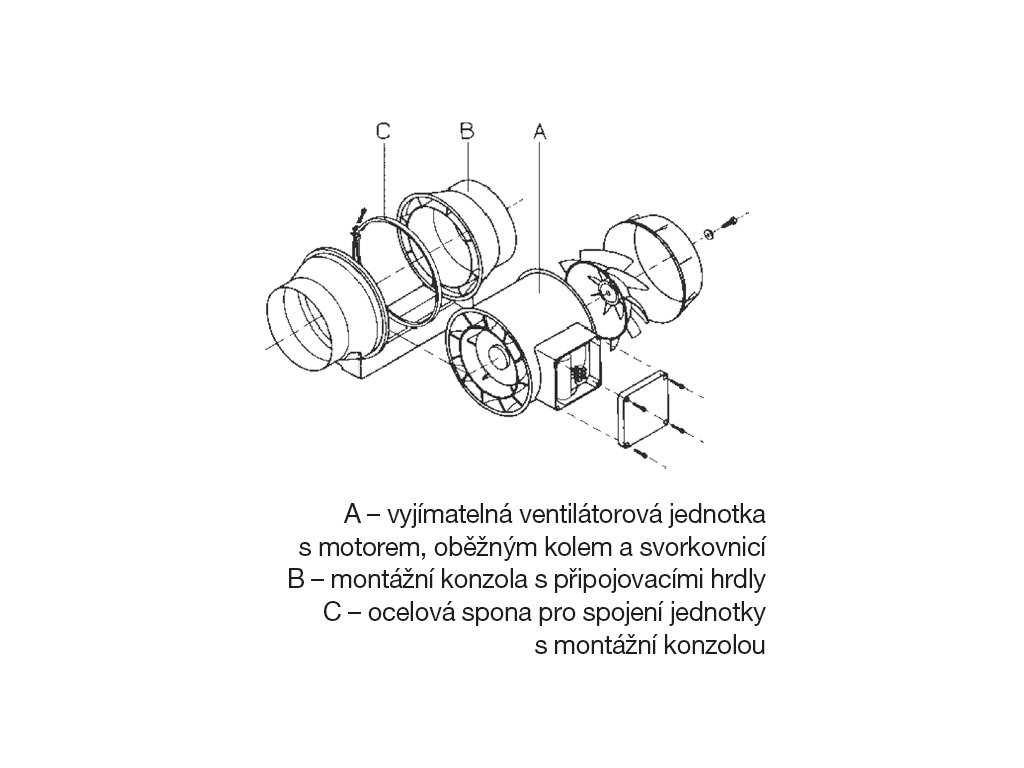 C B A

A – vyjímatelná ventilátorová jednotka s motorem, oběžným kolem a svorkovnicí
B – montážní konzola s připojovacími hrdly
C – ocelová spona pro spojení jednotky s montážní konzolou