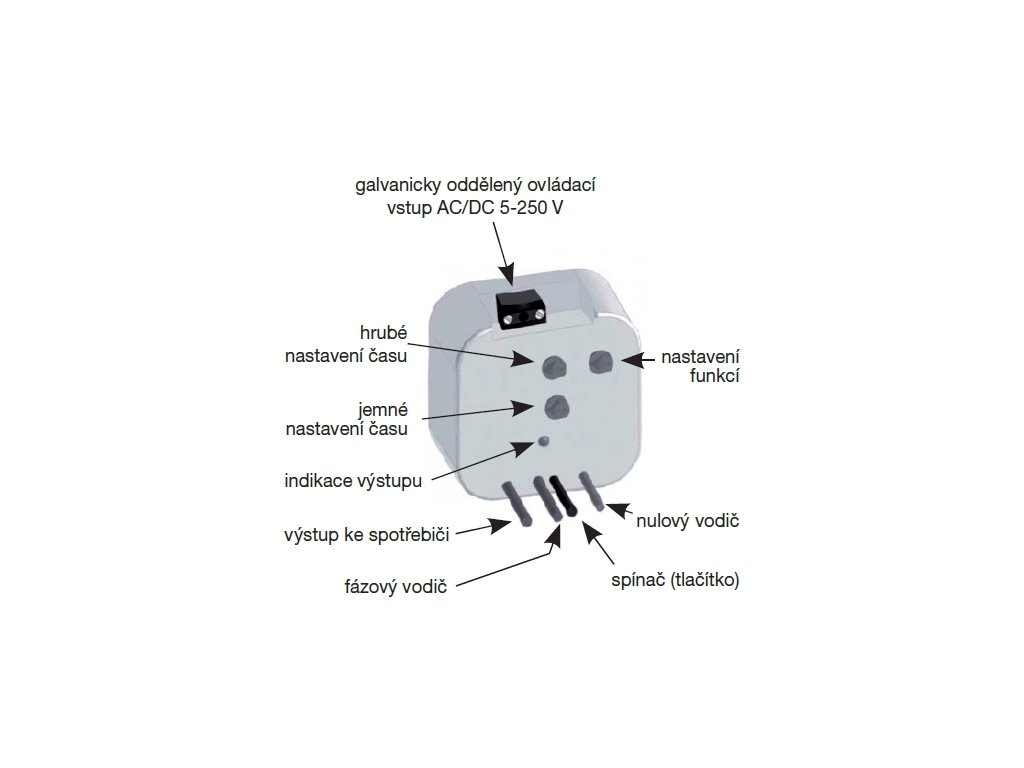 galvanicky oddělený ovládací vstup AC/DC 5-250 V

hrubé nastavení času

nastavení funkcí

jemné nastavení času

indikace výstupu

výstup ke spotřebiči

nulový vodič

fázový vodič

spínač (tlačítko)