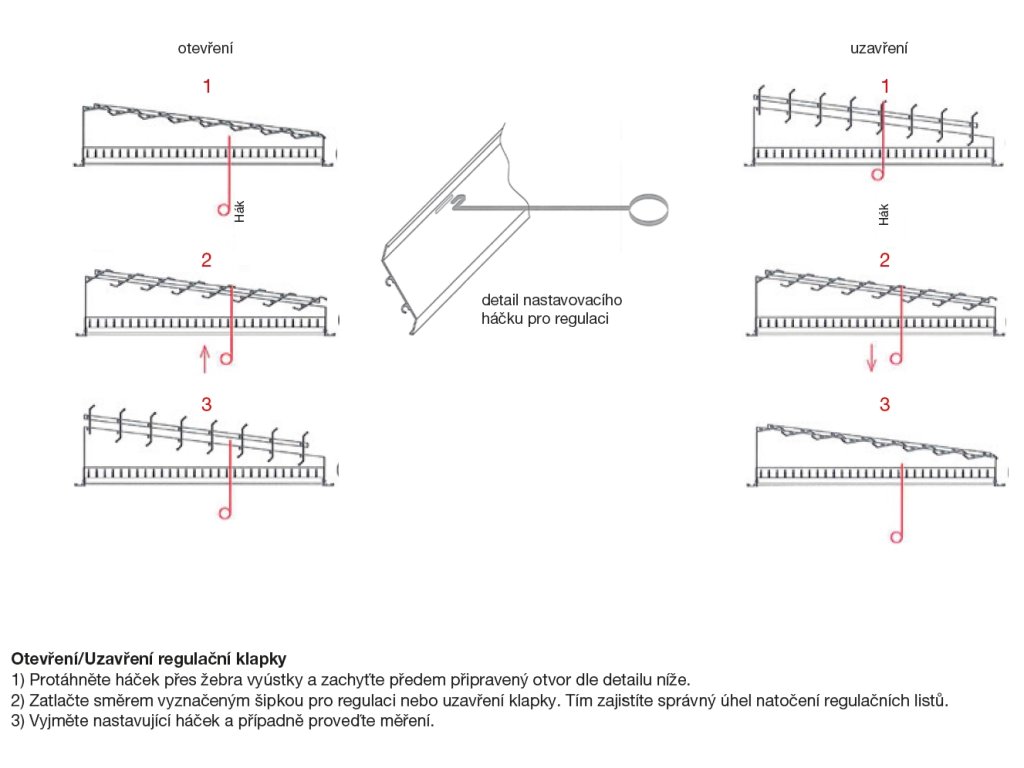 otevření

1

Hák

2

3

detail nastavovacího háčku pro regulaci

uzavření

1

Hák

2

3

**Otevření/Uzavření regulační klapky**
1) Protáhněte háček přes žebra vyústky a zachyťte předem připravený otvor dle detailu níže.
2) Zatlačte směrem vyznačeným šipkou pro regulaci nebo uzavření klapky. Tím zajistíte správný úhel natočení regulačních listů.
3) Vyjměte nastavující háček a případně proveďte měření.