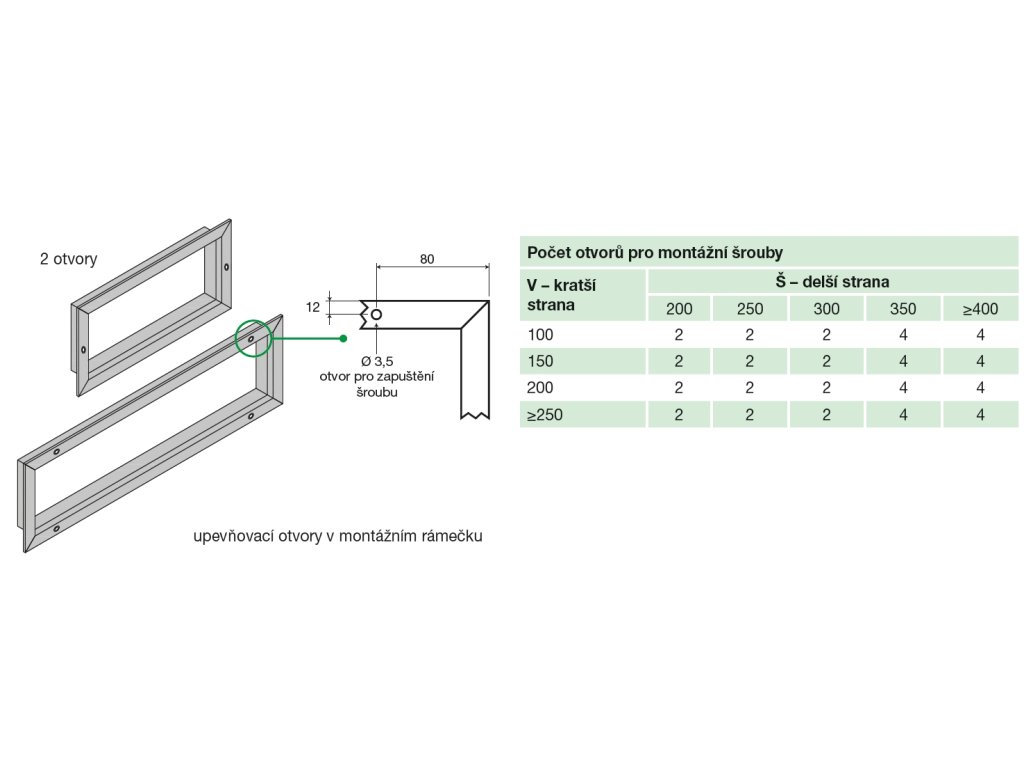 2 otvory

80

12

Ø 3,5
otvor pro zapuštění šroubu

upevňovací otvory v montážním rámečku

Počet otvorů pro montážní šrouby

| V – kratší strana | Š – delší strana | | | | |
|---|---|---|---|---|---|
| | 200 | 250 | 300 | 350 | ≥400 |
| 100 | 2 | 2 | 2 | 4 | 4 |
| 150 | 2 | 2 | 2 | 4 | 4 |
| 200 | 2 | 2 | 2 | 4 | 4 |
| ≥250 | 2 | 2 | 2 | 4 | 4 |