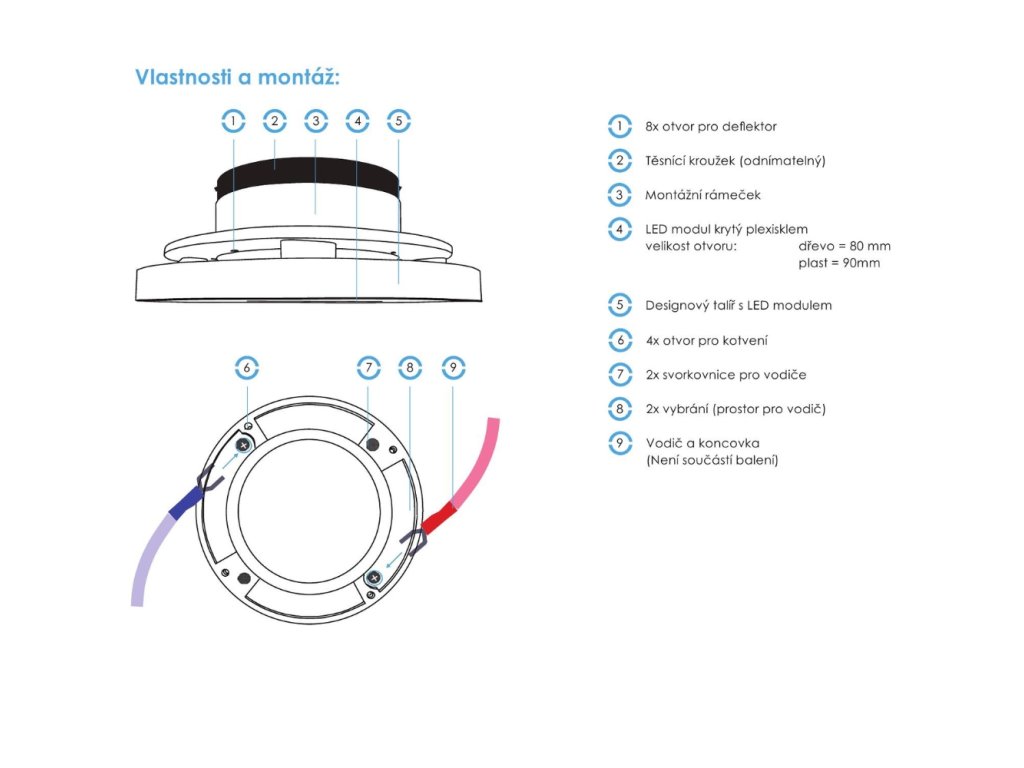 Vlastnosti a montáž:

1 2 3 4 5

6 7 8 9

1 8x otvor pro deflektor

2 Těsnící kroužek (odnímatelný)

3 Montážní rámeček

4 LED modul krytý plexisklem
velikost otvoru: dřevo = 80 mm
plast = 90mm

5 Designový talíř s LED modulem

6 4x otvor pro kotvení

7 2x svorkovnice pro vodiče

8 2x vybrání (prostor pro vodič)

9 Vodič a koncovka
(Není součástí balení)