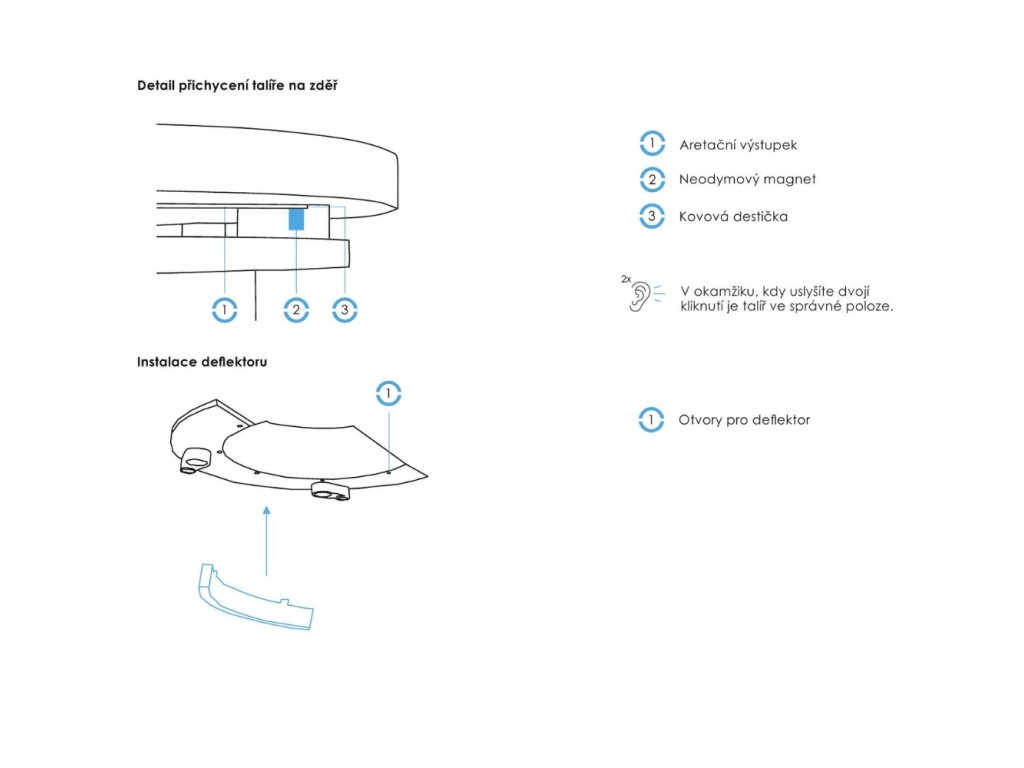 Detail přichycení talíře na zděř

1 2 3

1 Aretační výstupek

2 Neodymový magnet

3 Kovová destička

2x

V okamžiku, kdy uslyšíte dvojí kliknutí je talíř ve správné poloze.

Instalace deflektoru

1

1 Otvory pro deflektor