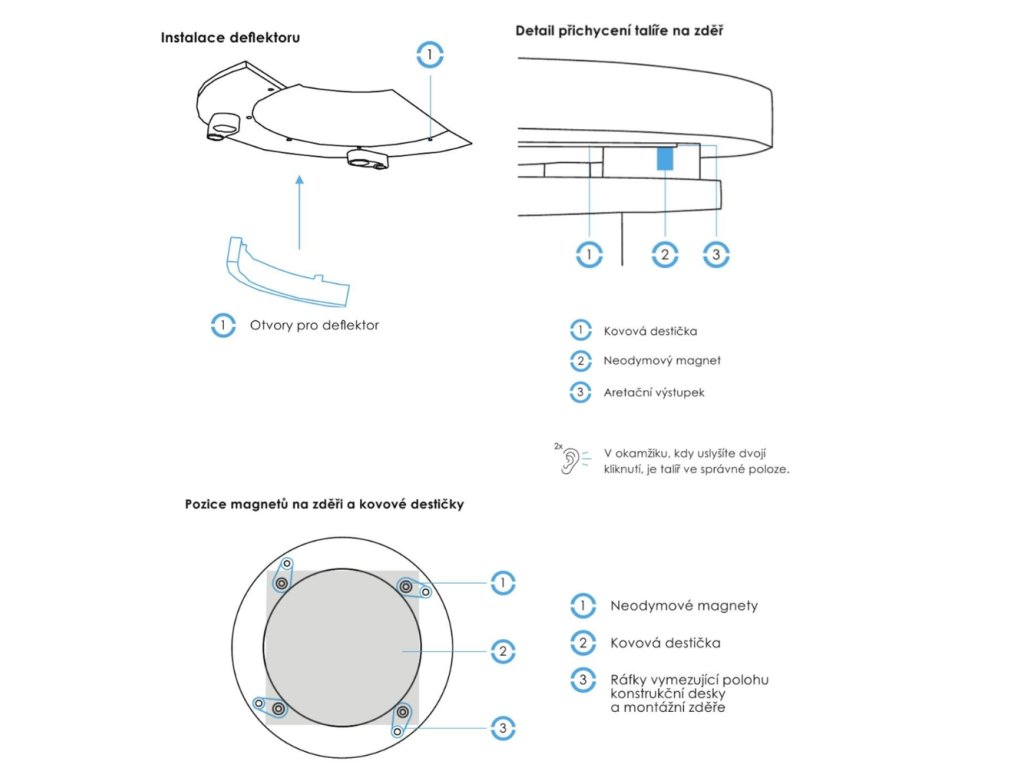 Instalace deflektoru

1

1 Otvory pro deflektor

Detail přichycení talíře na zděř

1 2 3

1 Kovová destička

2 Neodymový magnet

3 Aretační výstupek

2x

V okamžiku, kdy uslyšíte dvojí kliknutí, je talíř ve správné poloze.

Pozice magnetů na zděři a kovové destičky

1

2

3

1 Neodymové magnety

2 Kovová destička

3 Ráfky vymezující polohu konstrukční desky a montážní zděře