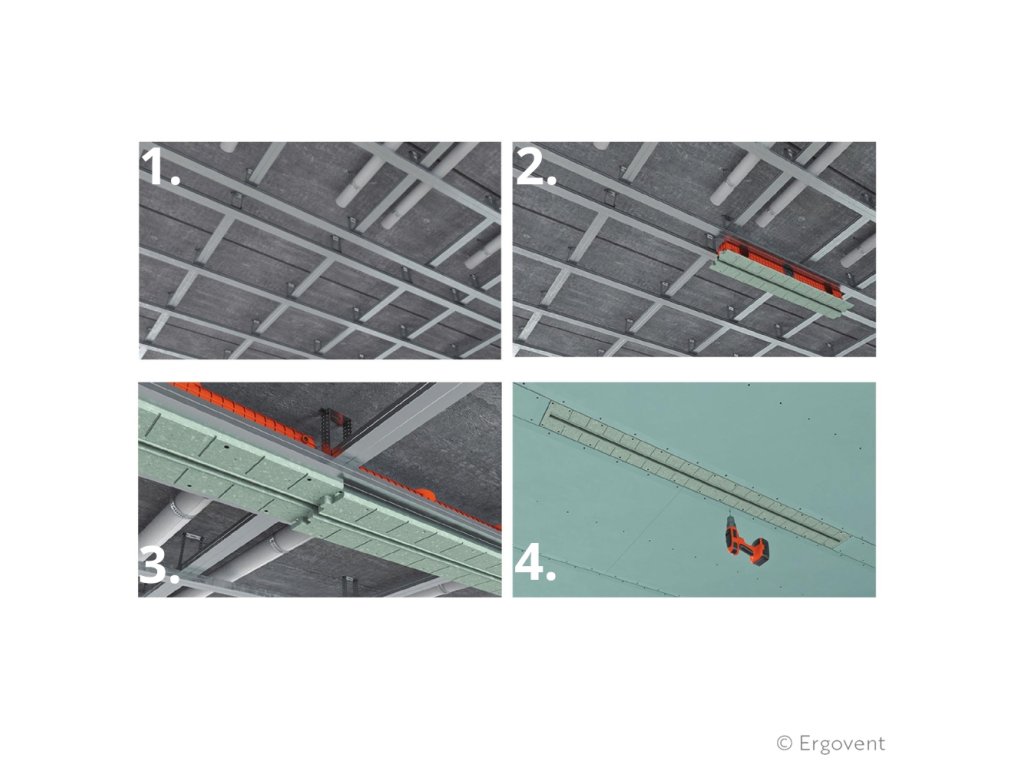 1.

2.

3.

4.

© Ergovent