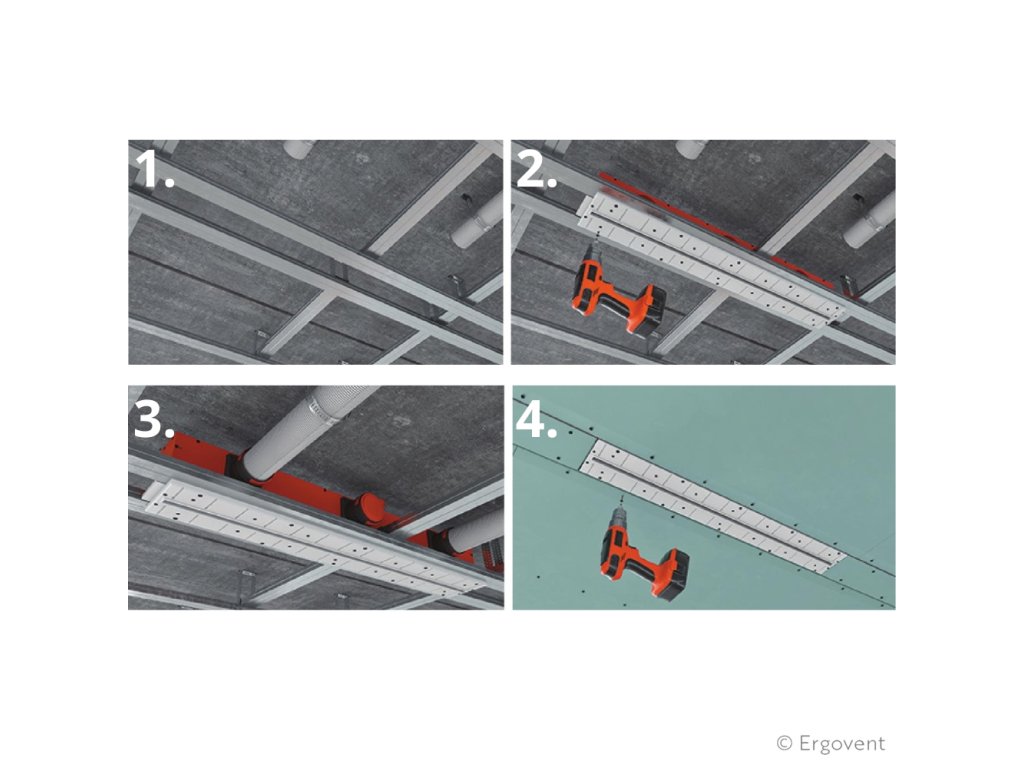 1.

2.

3.

4.

© Ergovent