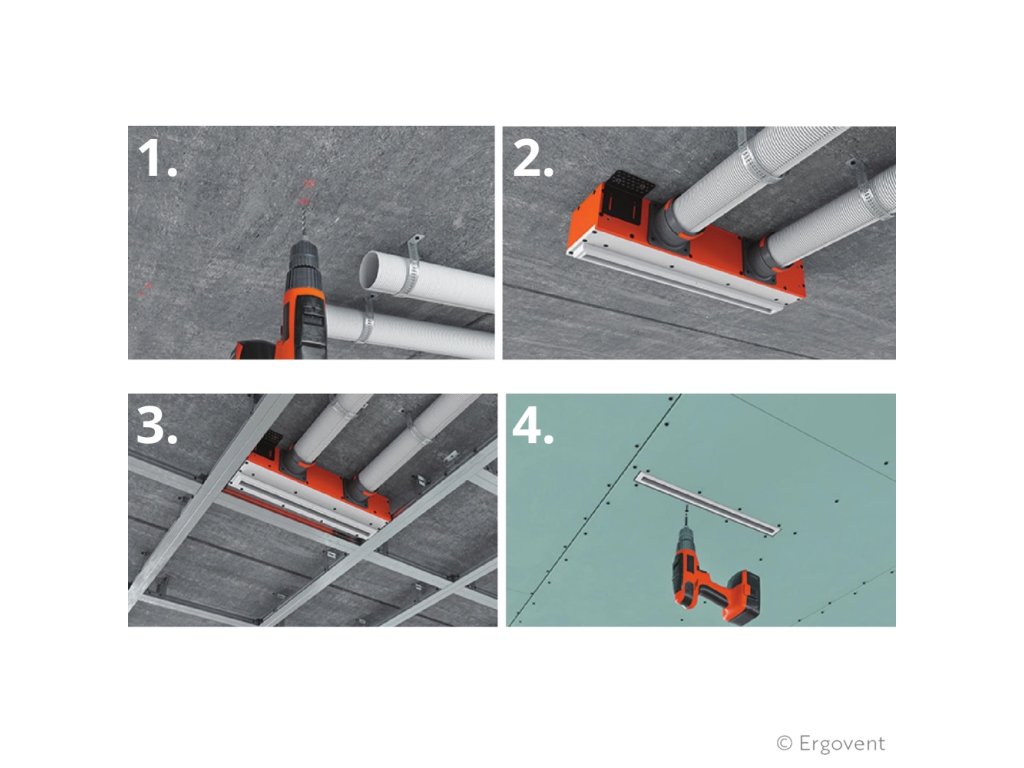 1.

2.

3.

4.

© Ergovent