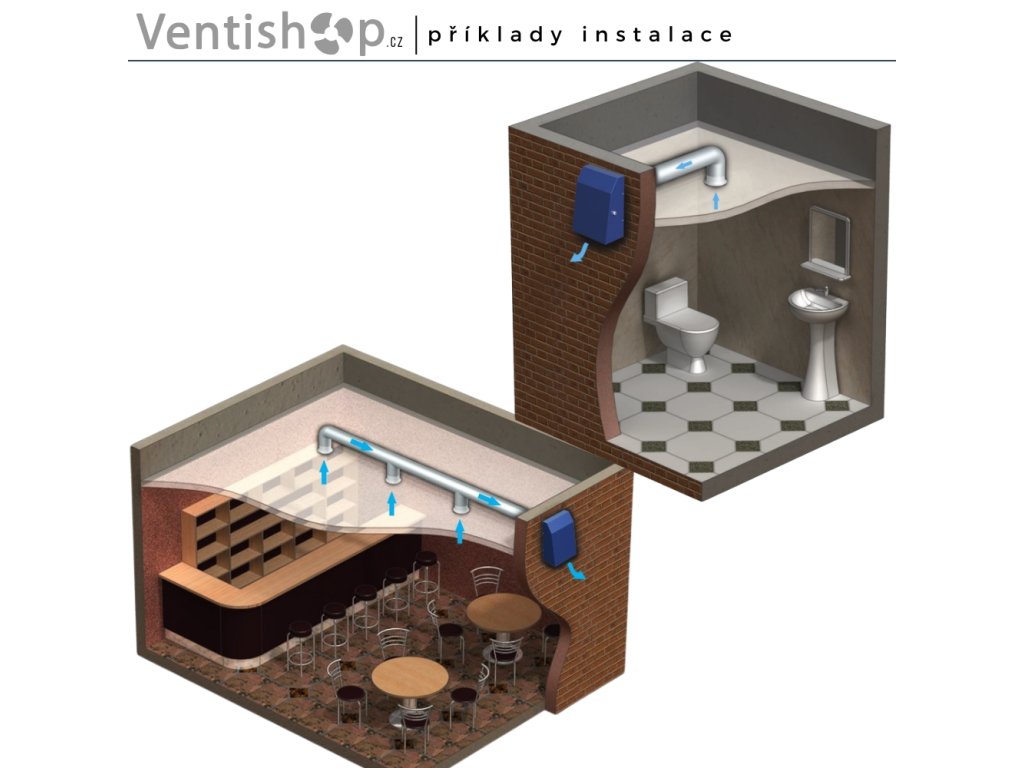 Ventishop.cz | příklady instalace