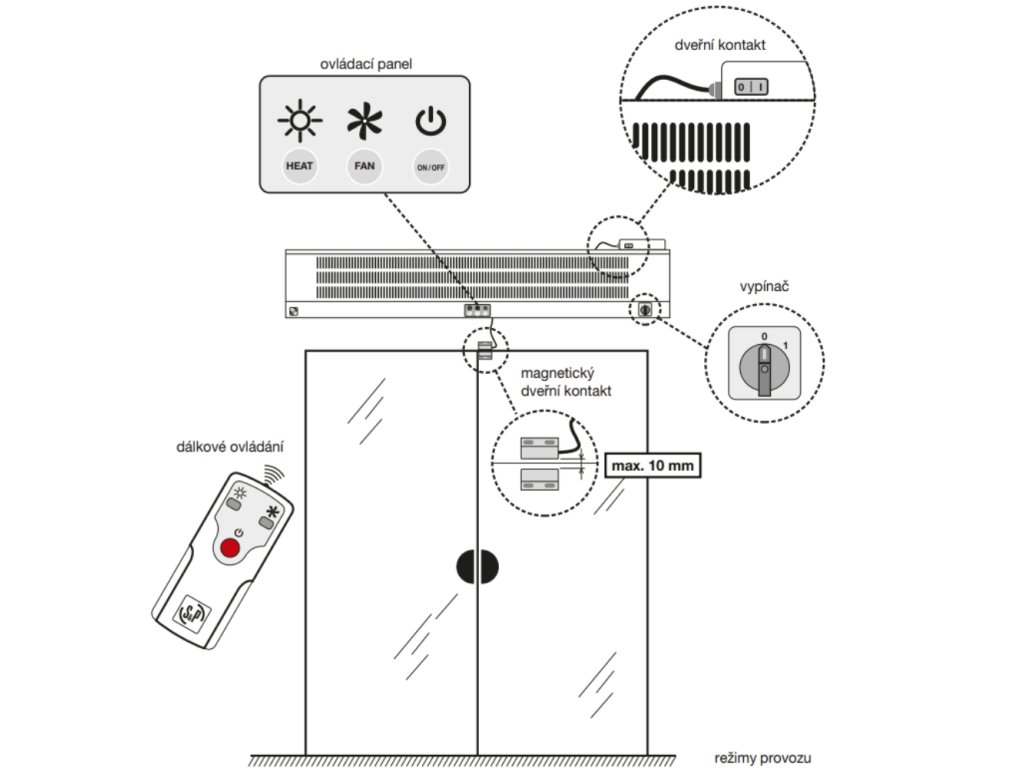 ovládací panel

HEAT

FAN

ON/OFF

dveřní kontakt

0 I

vypínač

0

1

magnetický dveřní kontakt

max. 10 mm

dálkové ovládání

S&P

režimy provozu