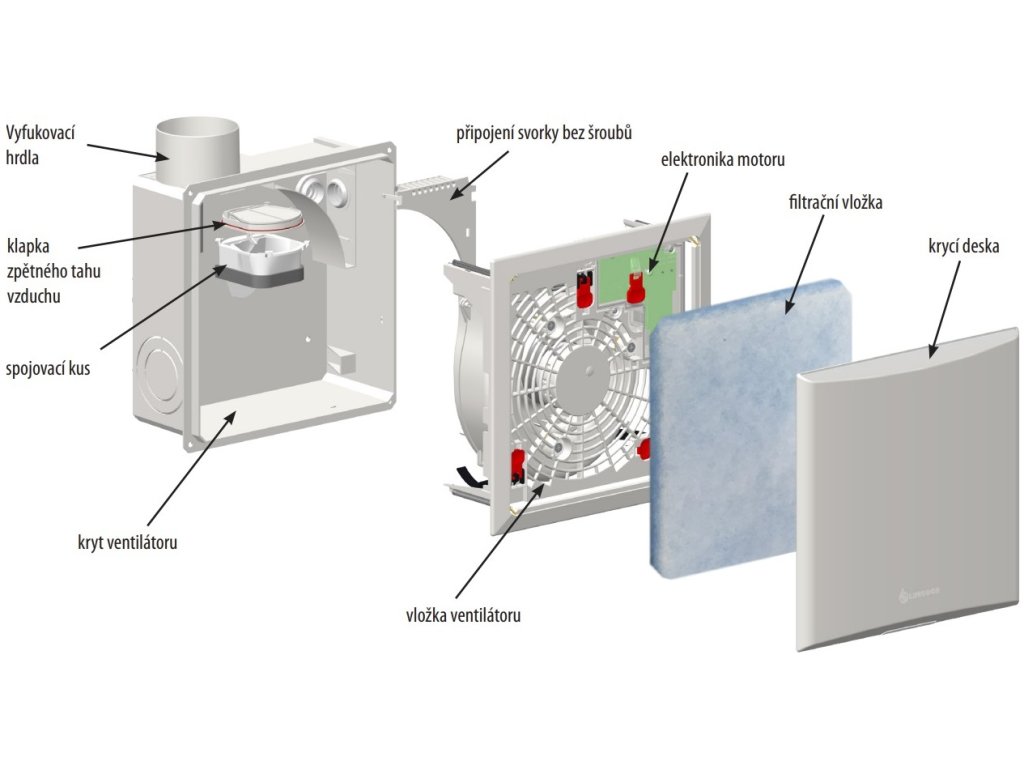 Vyfukovací hrdla

připojení svorky bez šroubů

elektronika motoru

filtrační vložka

krycí deska

klapka zpětného tahu vzduchu

spojovací kus

kryt ventilátoru

vložka ventilátoru

LIMODOR