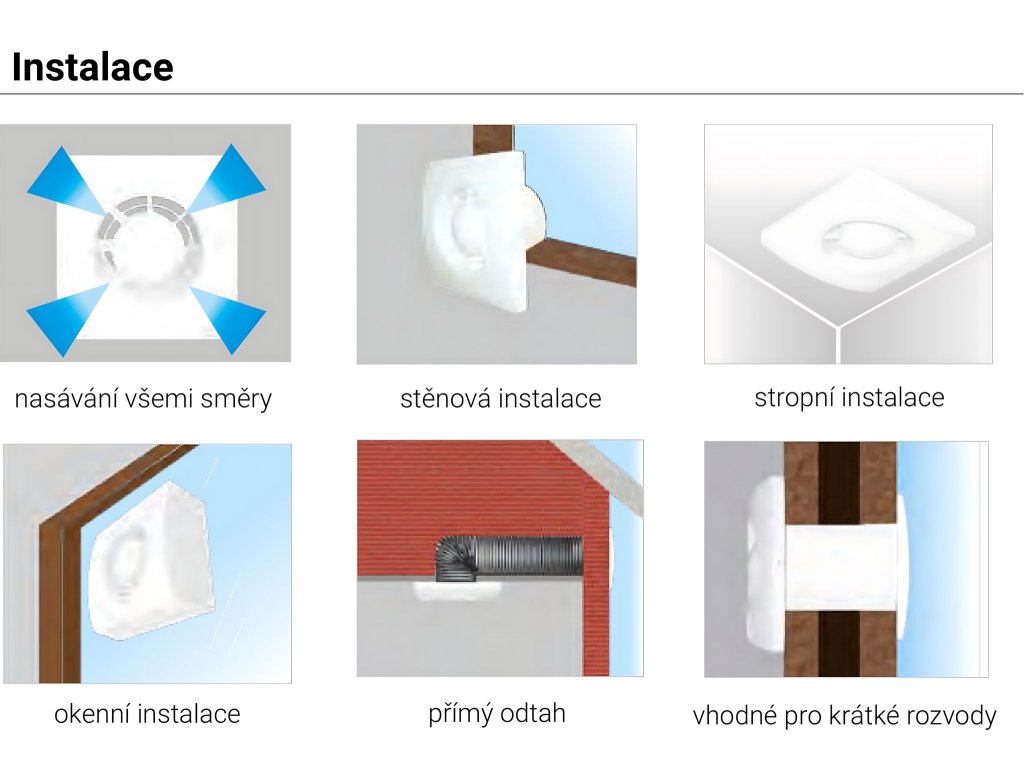 Instalace

nasávání všemi směry

stěnová instalace

stropní instalace

okenní instalace

přímý odtah

vhodné pro krátké rozvody