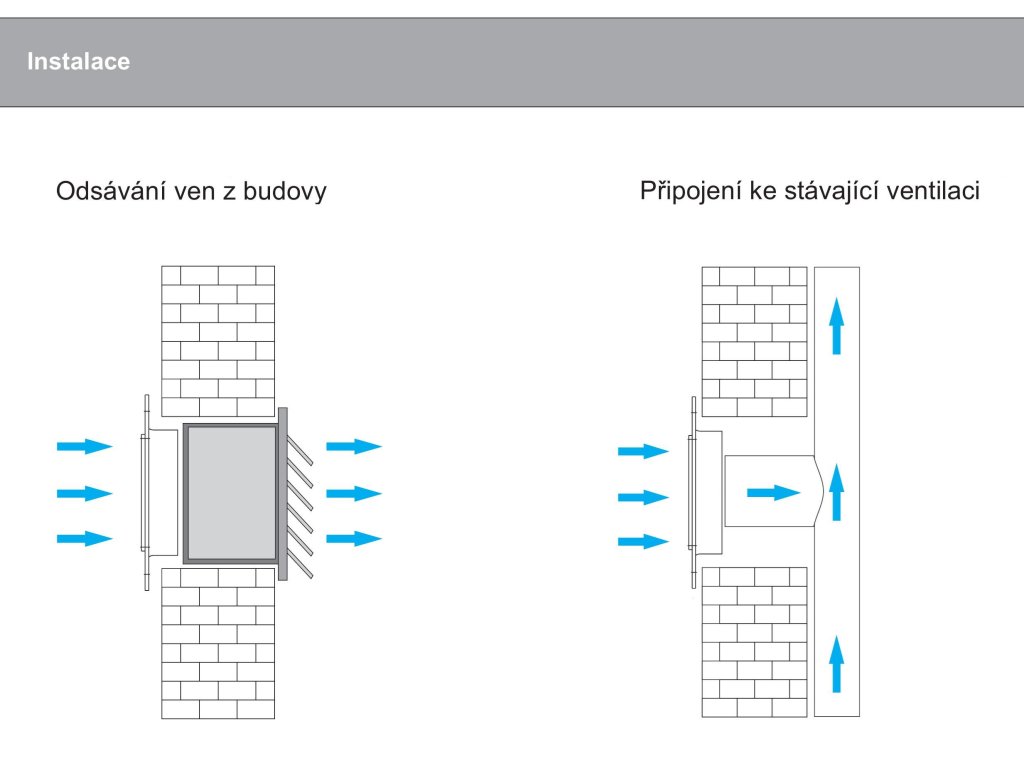 Instalace

Odsávání ven z budovy

Připojení ke stávající ventilaci