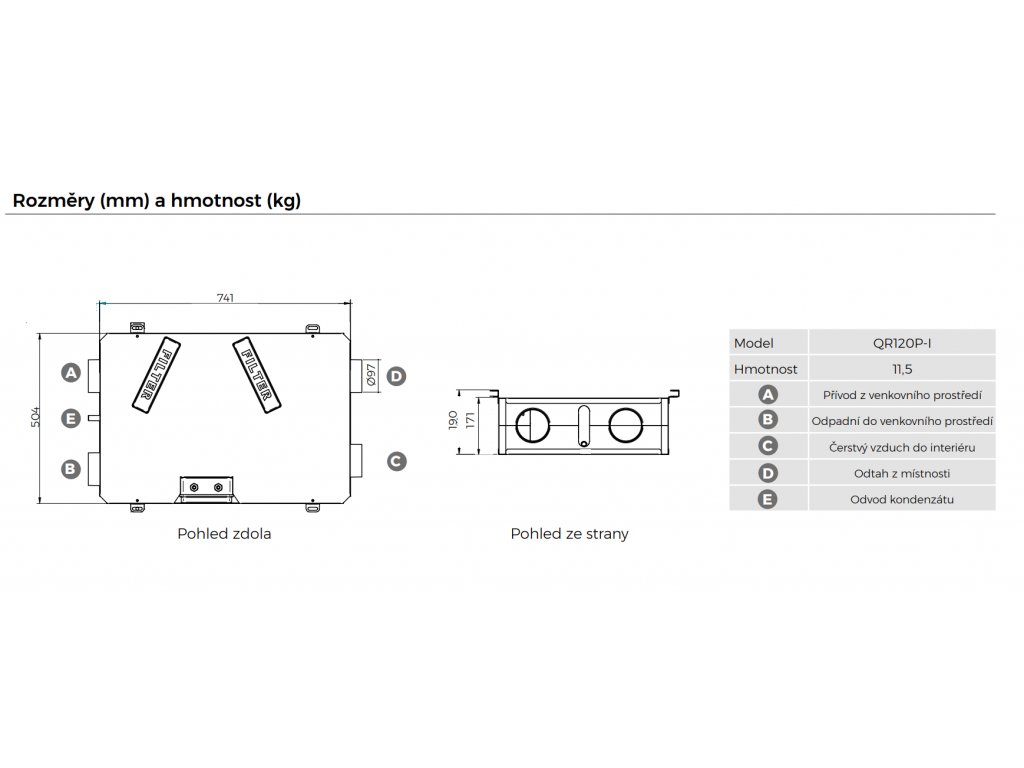 Rozměry (mm) a hmotnost (kg)

741

504

A

E

B

FILTER

FILTER

Ø97

D

C

Pohled zdola

190

171

Pohled ze strany

| Model | QR120P-I |
|---|---|
| Hmotnost | 11,5 |
| A | Přívod z venkovního prostředí |
| B | Odpadní do venkovního prostředí |
| C | Čerstvý vzduch do interiéru |
| D | Odtah z místnosti |
| E | Odvod kondenzátu |