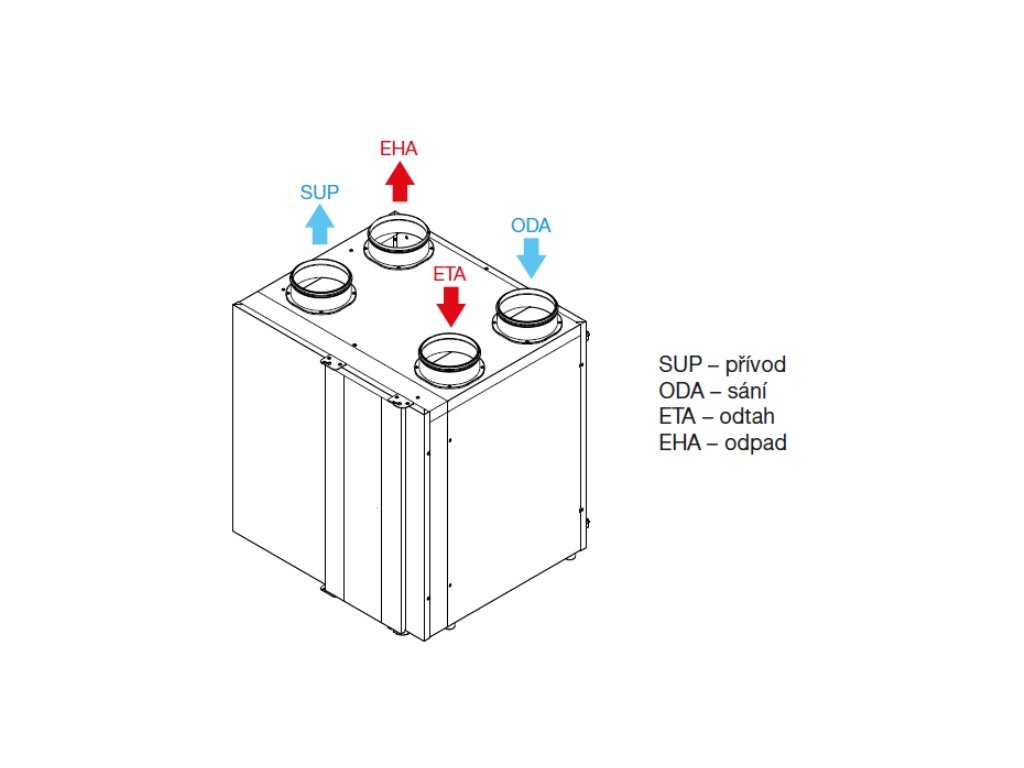 EHA
SUP
ODA
ETA

SUP – přívod
ODA – sání
ETA – odtah
EHA – odpad