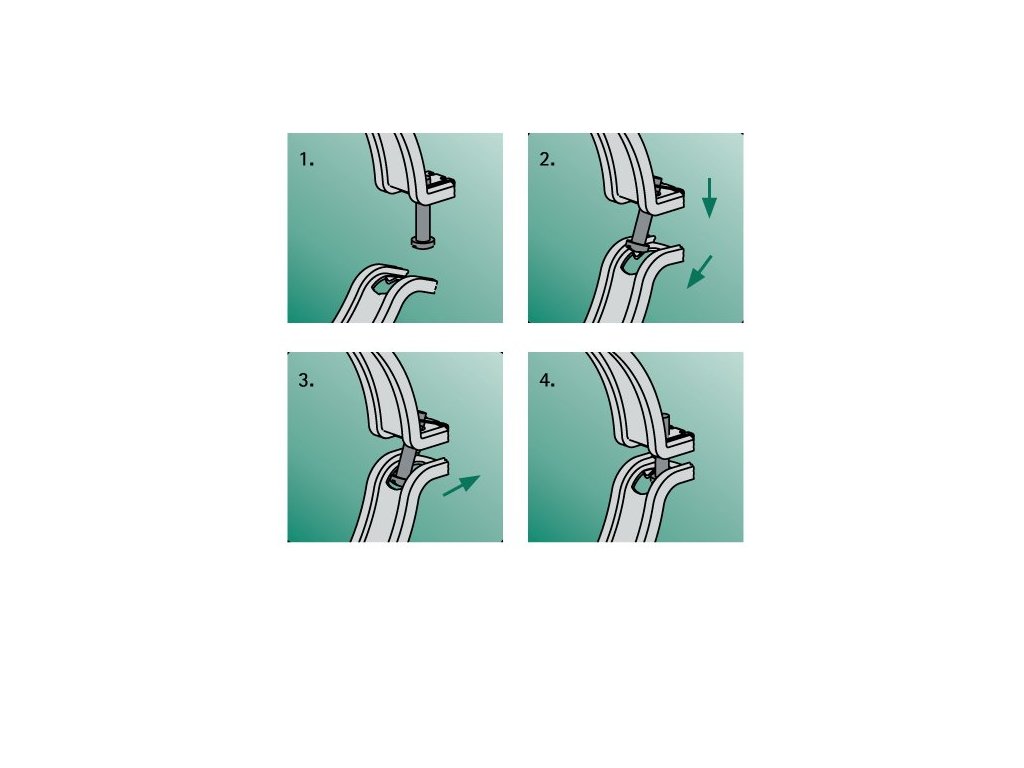 1.

2.

3.

4.