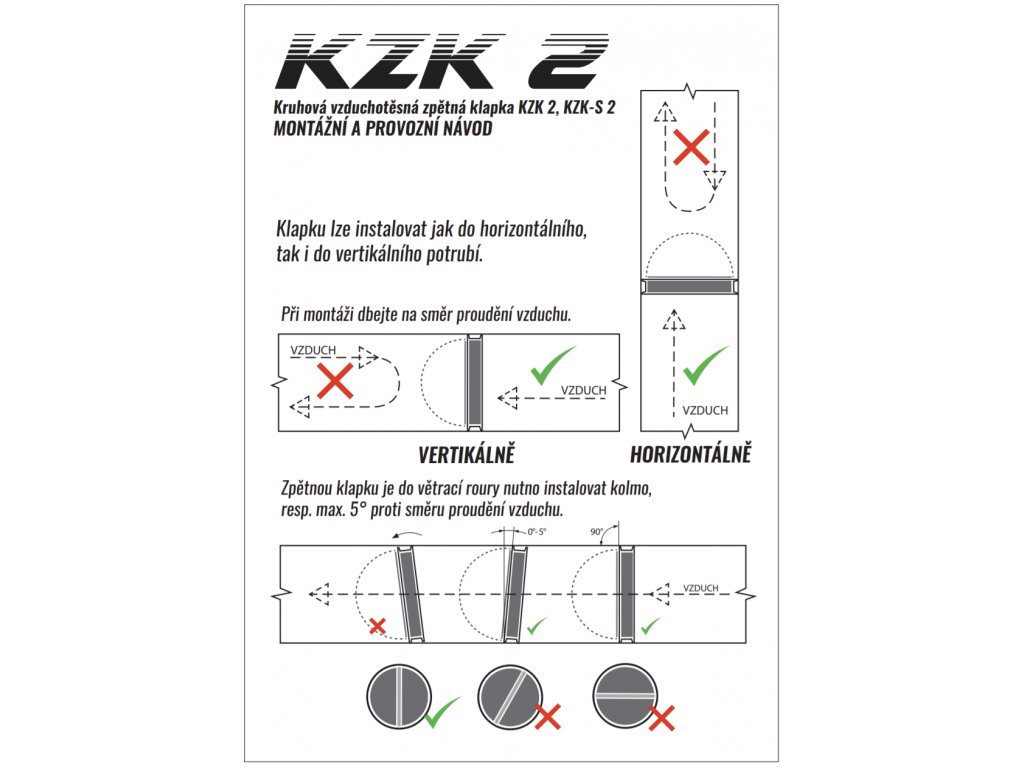 KZK 2

Kruhová vzduchotěsná zpětná klapka KZK 2, KZK-S 2
MONTÁŽNÍ A PROVOZNÍ NÁVOD

Klapku lze instalovat jak do horizontálního, tak i do vertikálního potrubí.

Při montáži dbejte na směr proudění vzduchu.

VZDUCH

VZDUCH

VZDUCH

VERTIKÁLNĚ

HORIZONTÁLNĚ

Zpětnou klapku je do větrací roury nutno instalovat kolmo, resp. max. 5° proti směru proudění vzduchu.

0°-5°

90°

VZDUCH