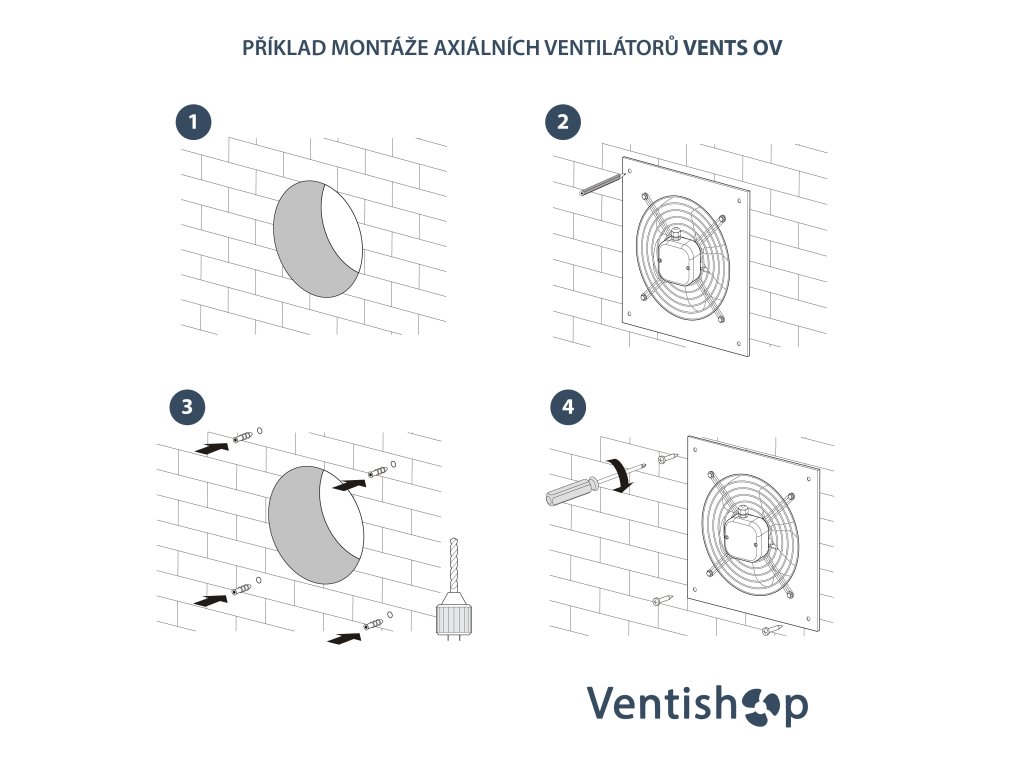 PŘÍKLAD MONTÁŽE AXIÁLNÍCH VENTILÁTORŮ VENTS OV

1

2

3

4

Ventishop