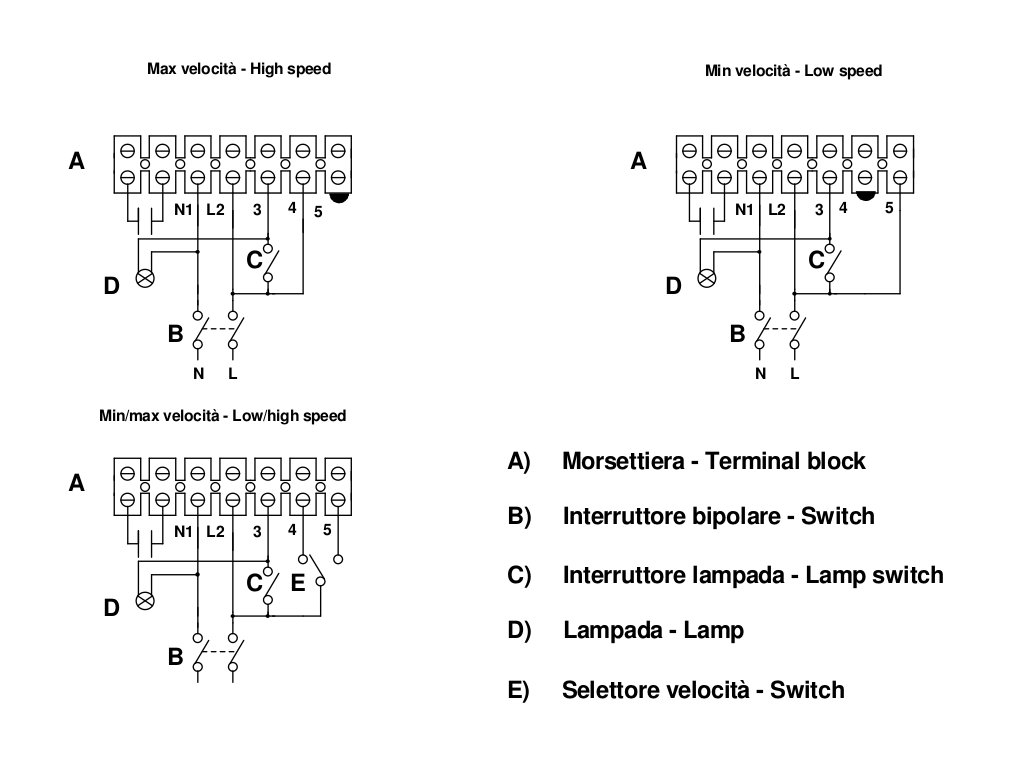 Max velocità - High speed

A

N1 L2 3 4 5

C

D

B

N L

Min velocità - Low speed

A

N1 L2 3 4 5

C

D

B

N L

Min/max velocità - Low/high speed

A

N1 L2 3 4 5

C E

D

B

A) Morsettiera - Terminal block

B) Interruttore bipolare - Switch

C) Interruttore lampada - Lamp switch

D) Lampada - Lamp

E) Selettore velocità - Switch