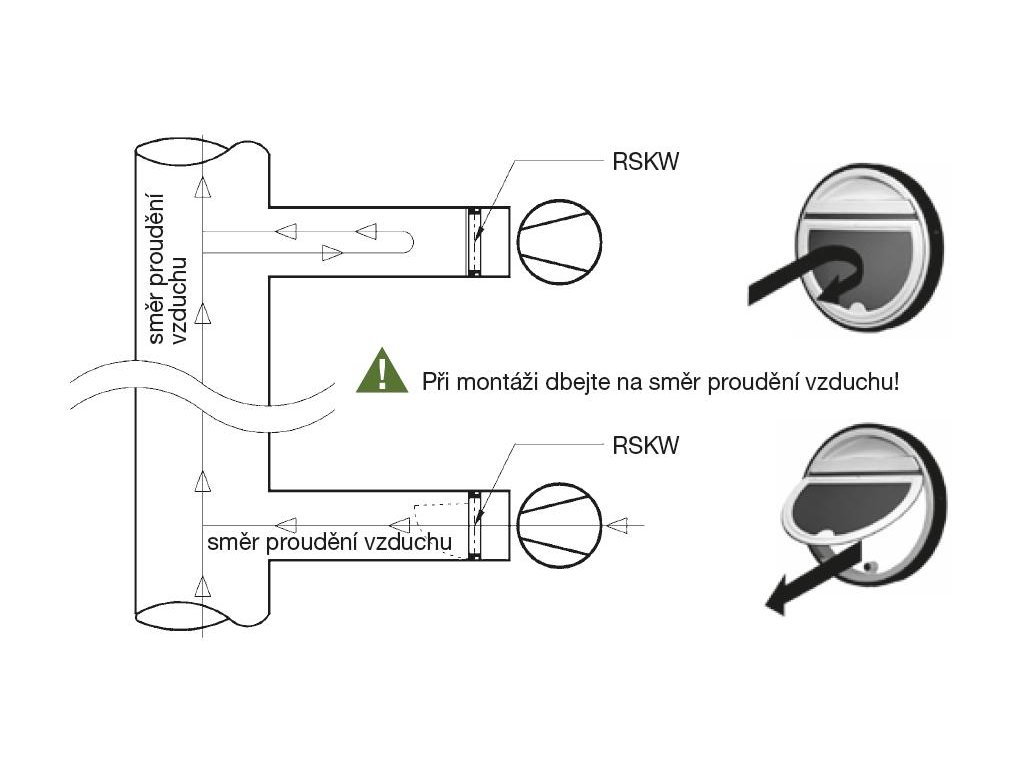 směr proudění vzduchu

RSKW

! Při montáži dbejte na směr proudění vzduchu!

RSKW

směr proudění vzduchu