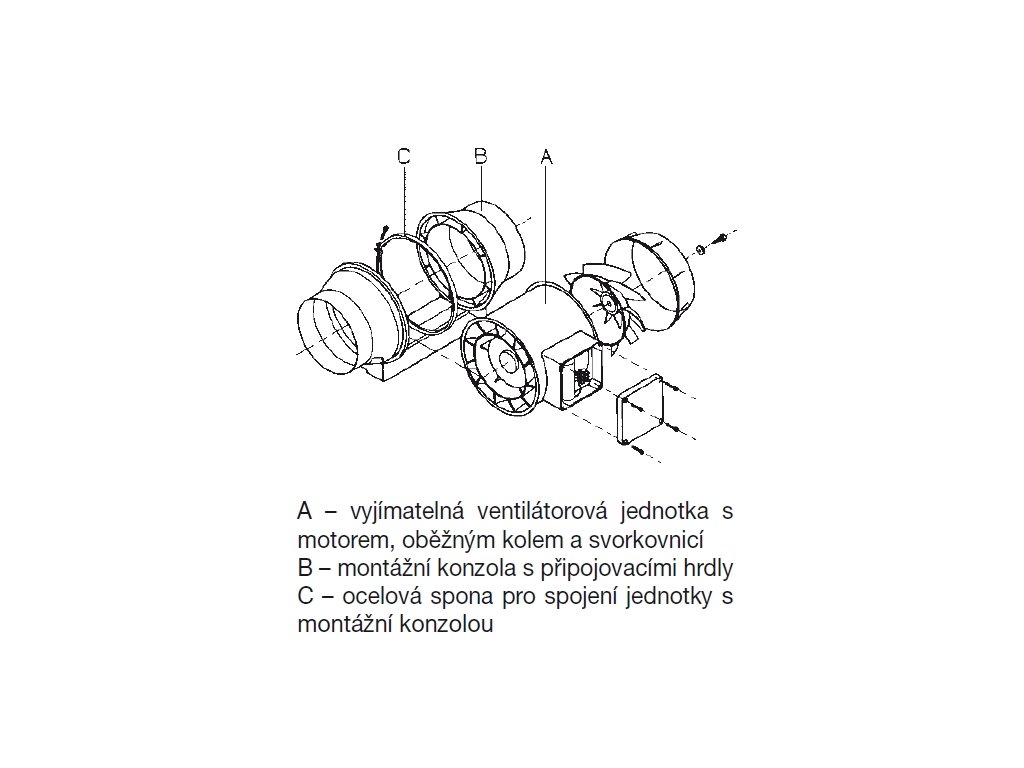 C B A

A – vyjímatelná ventilátorová jednotka s motorem, oběžným kolem a svorkovnicí
B – montážní konzola s připojovacími hrdly
C – ocelová spona pro spojení jednotky s montážní konzolou