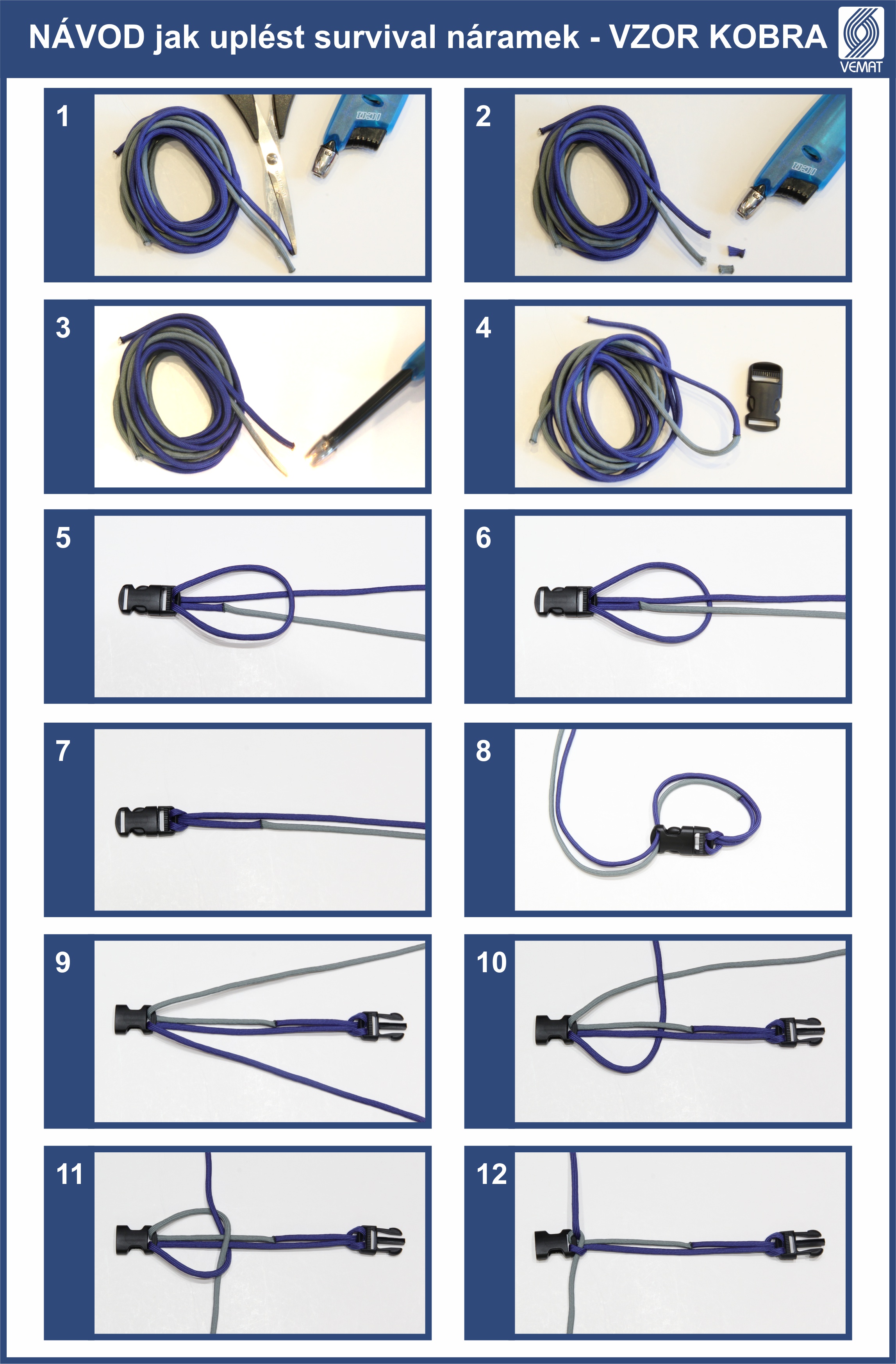 NÁVOD jak uplést survival náramek - VZOR KOBRA

VEMAT

1

2

3

4

5

6

7

8

9

10

11

12