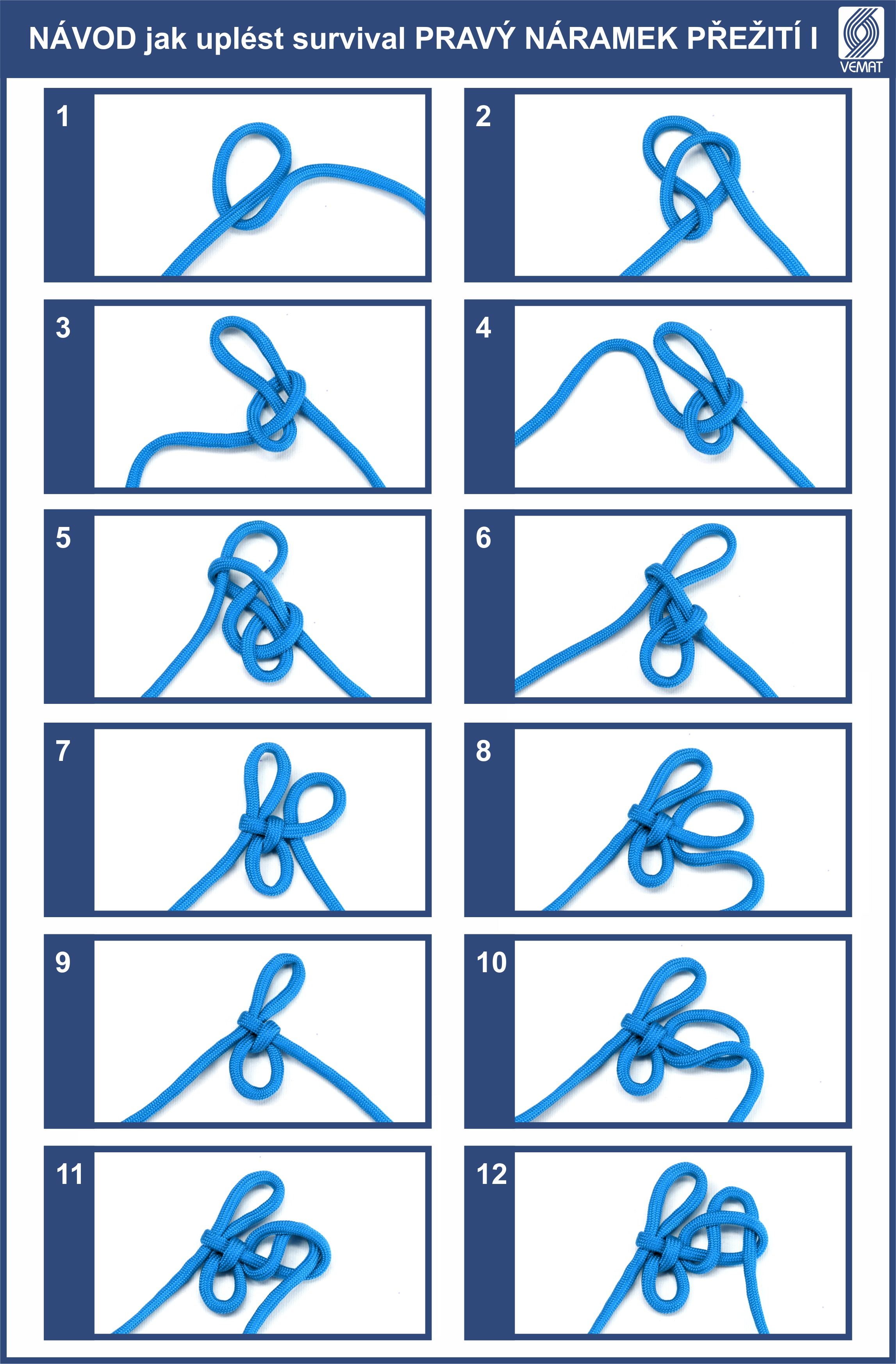 NÁVOD jak uplést survival PRAVÝ NÁRAMEK PŘEŽITÍ I

VEMAT

1

2

3

4

5

6

7

8

9

10

11

12