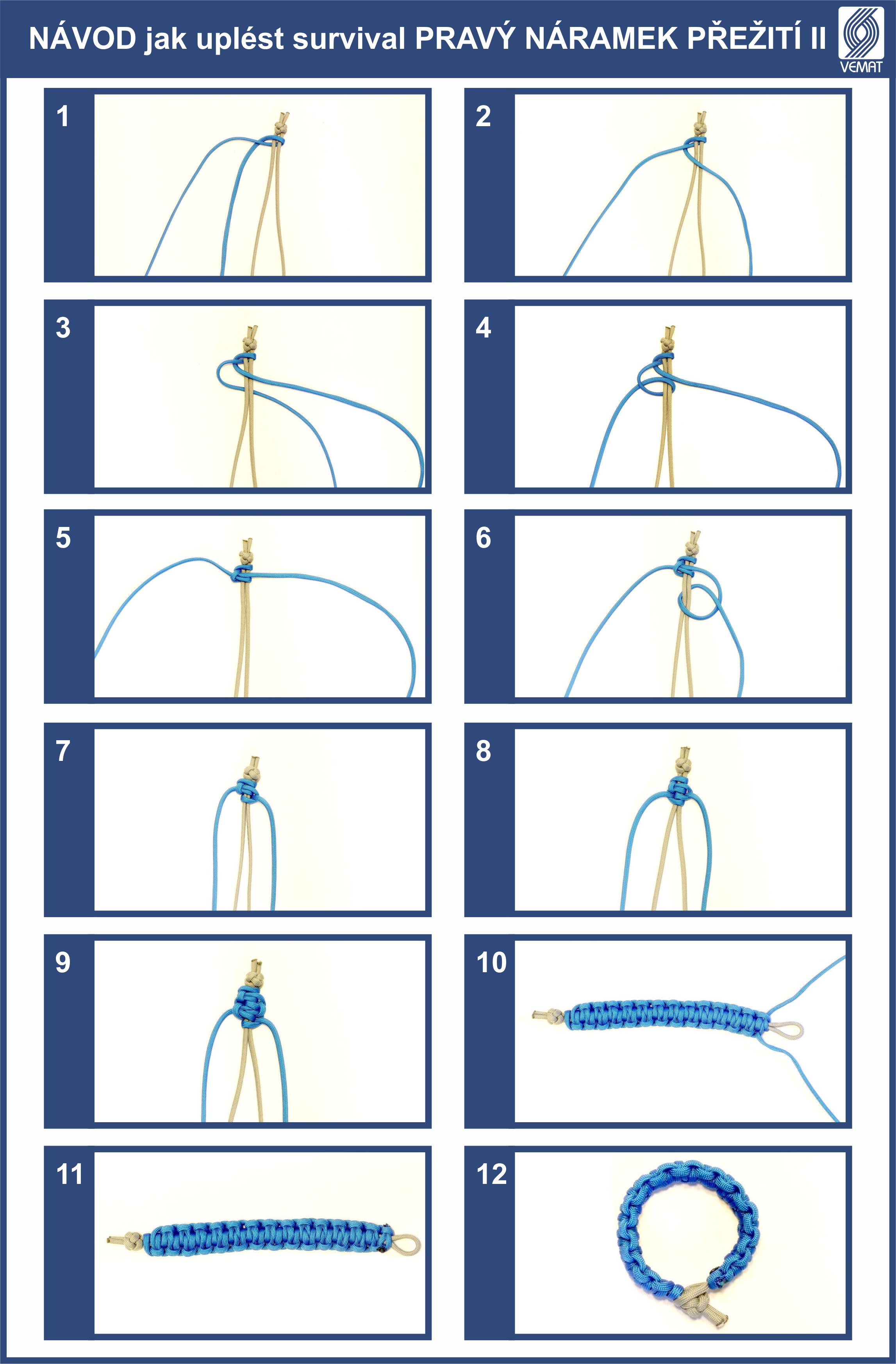 NÁVOD jak uplést survival PRAVÝ NÁRAMEK PŘEŽITÍ II

VEMAT

1

2

3

4

5

6

7

8

9

10

11

12