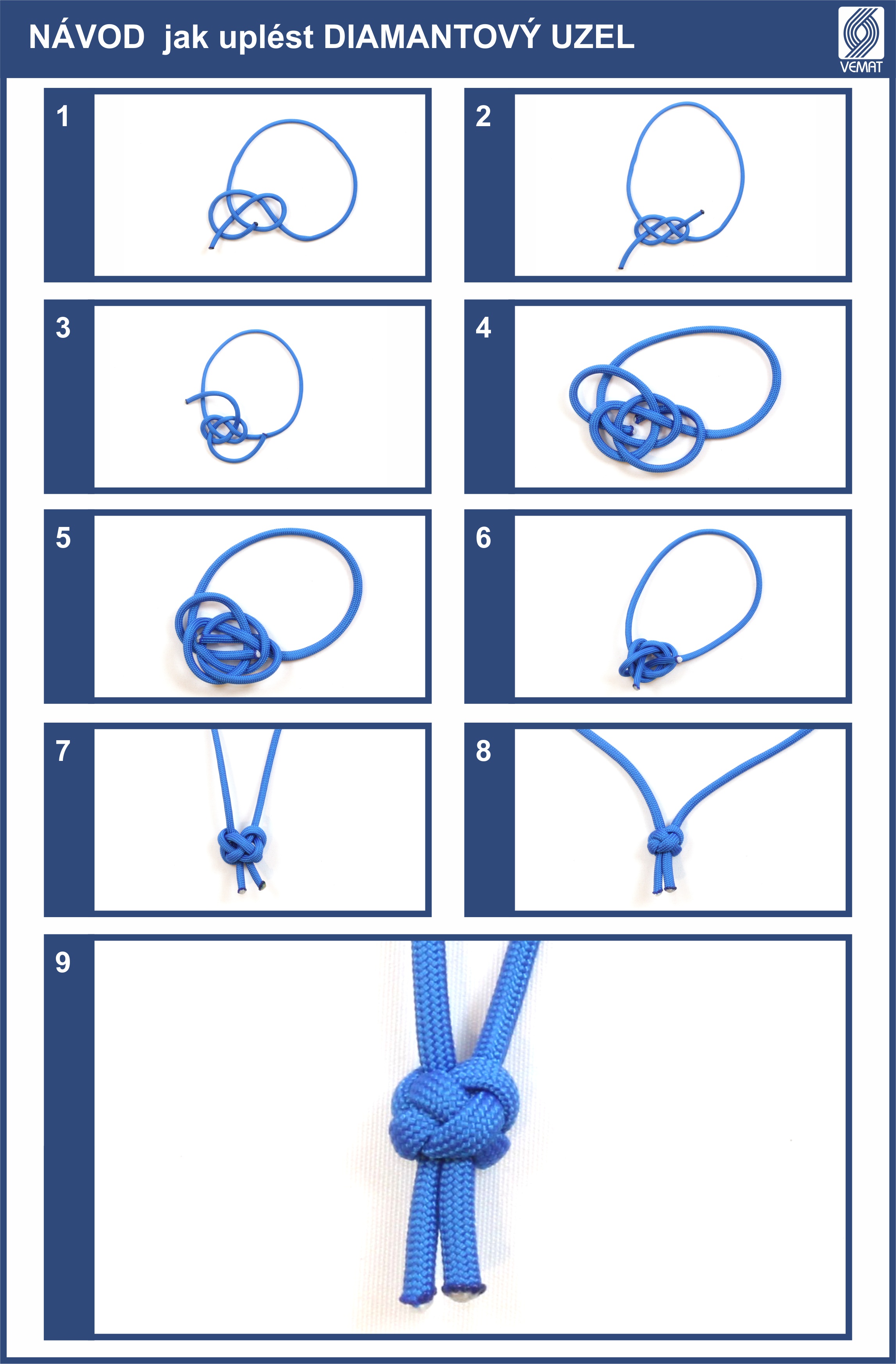 NÁVOD jak uplést DIAMANTOVÝ UZEL

VEMAT

1

2

3

4

5

6

7

8

9