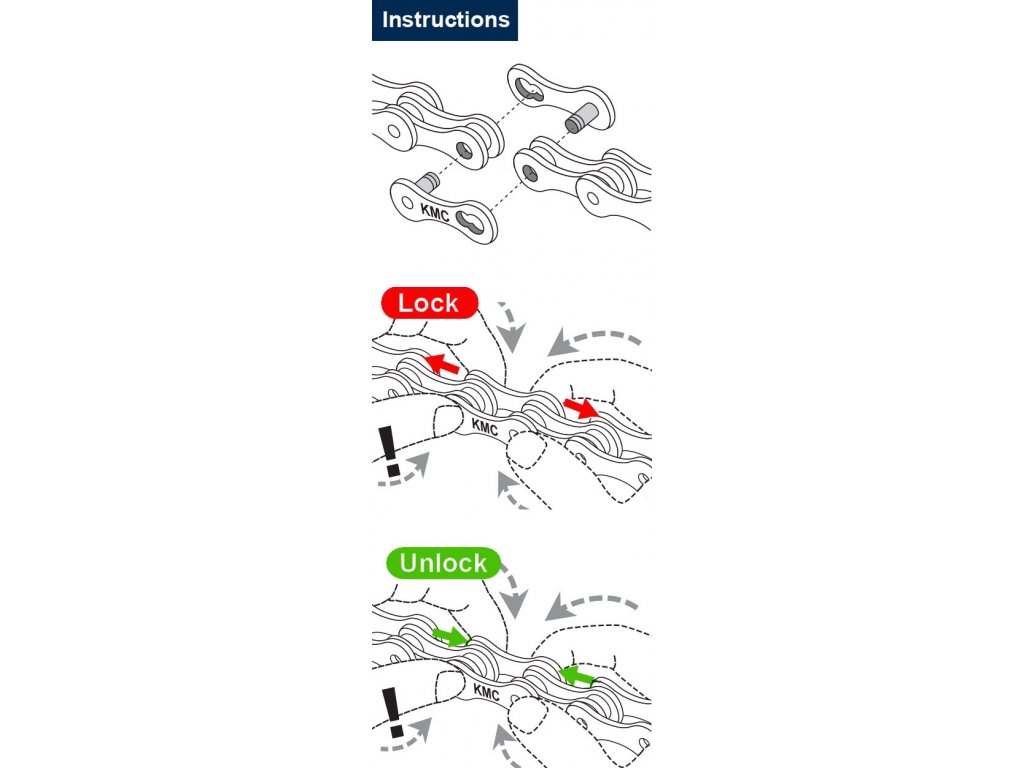 Instructions

KMC

Lock

KMC

!

Unlock

KMC

!