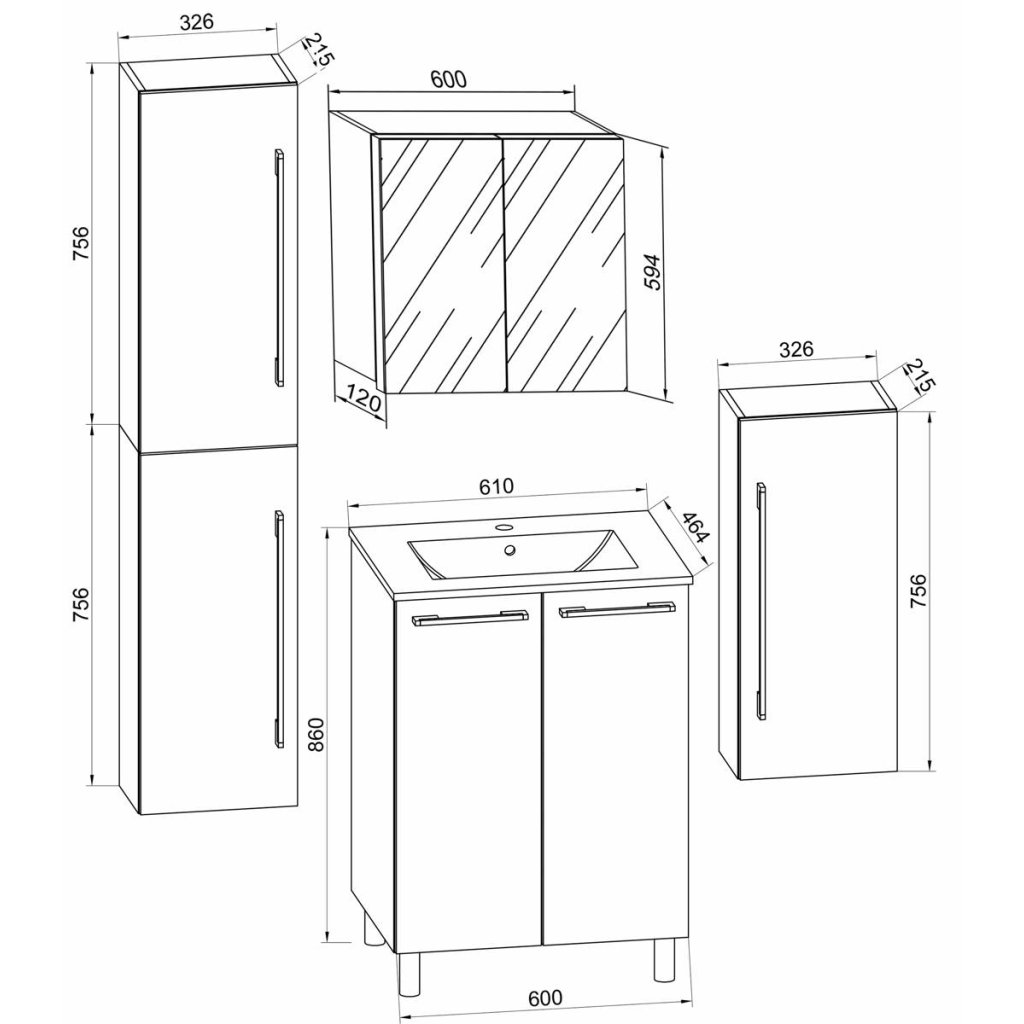 326
215
756
756
600
594
120
326
215
756
610
464
860
600