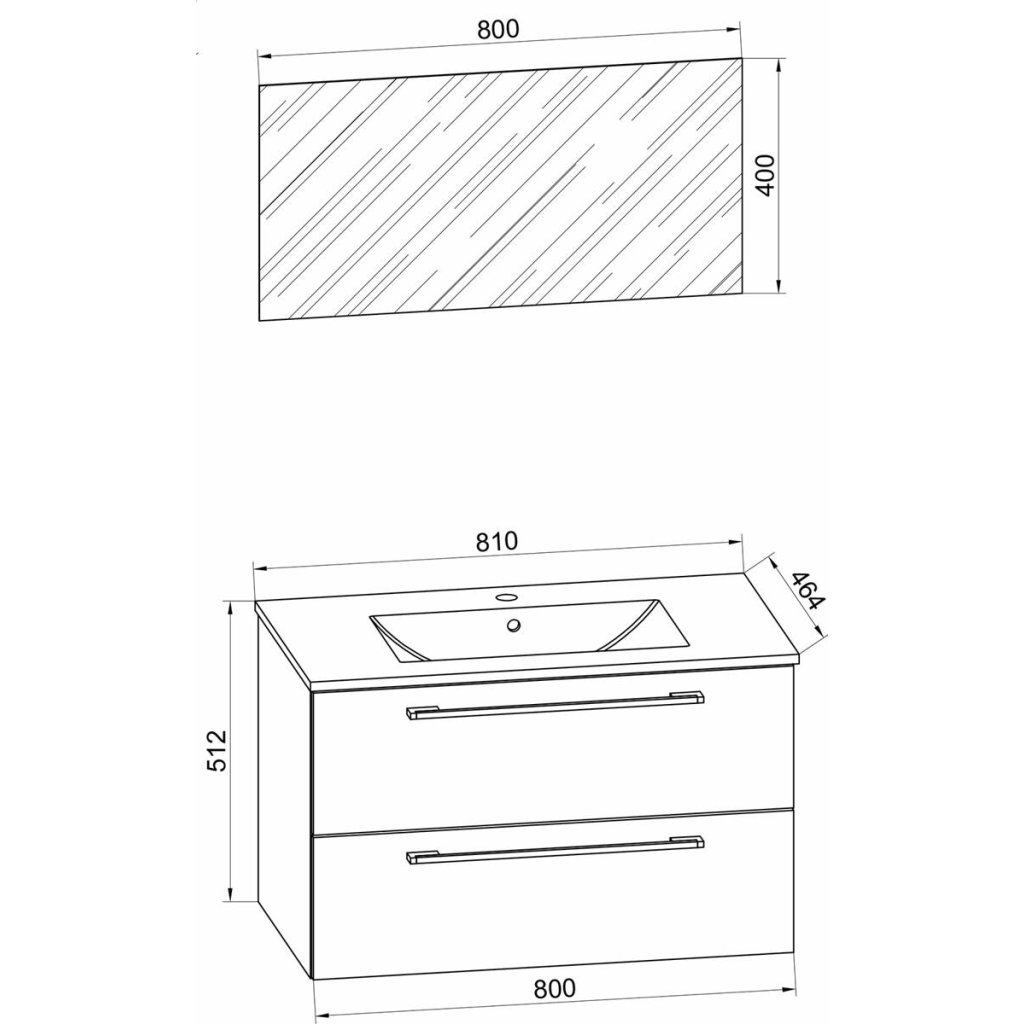 800

400

810

464

512

800