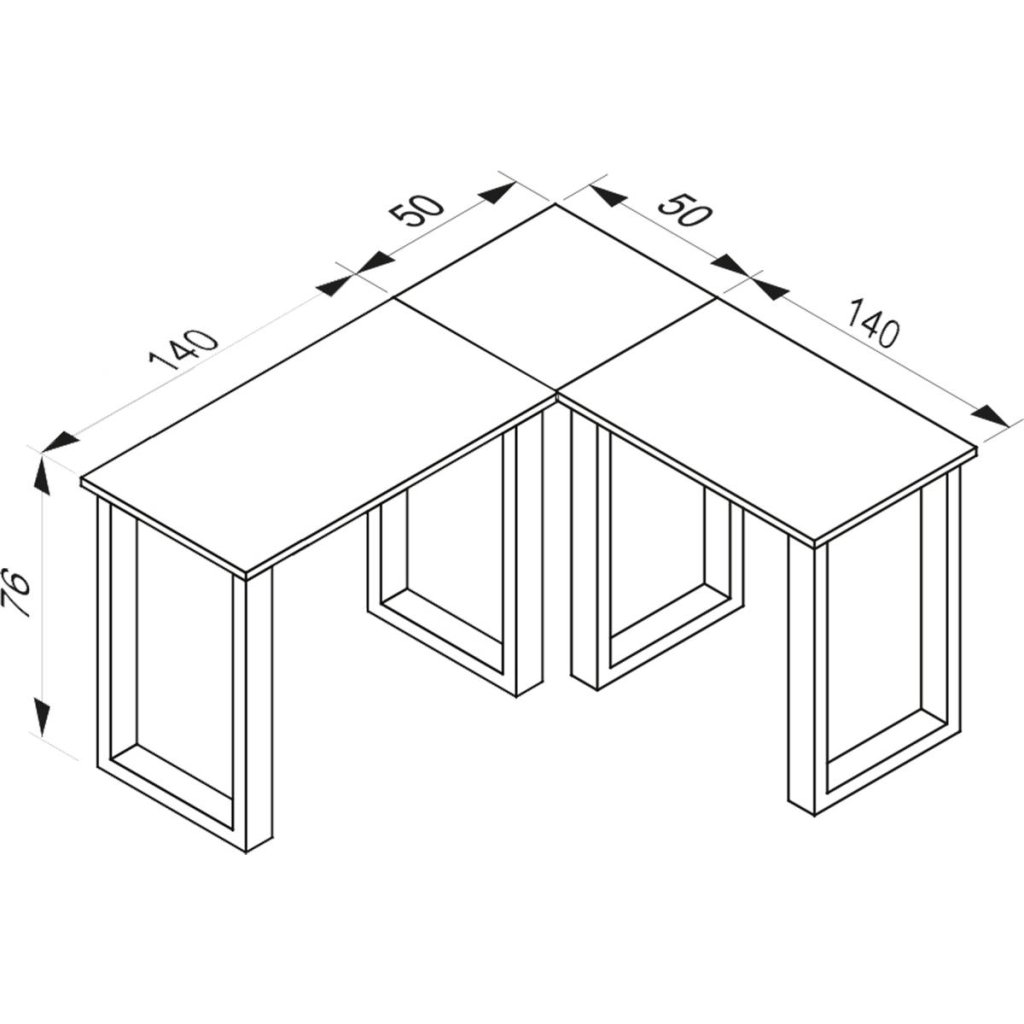 50
50
140
140
76