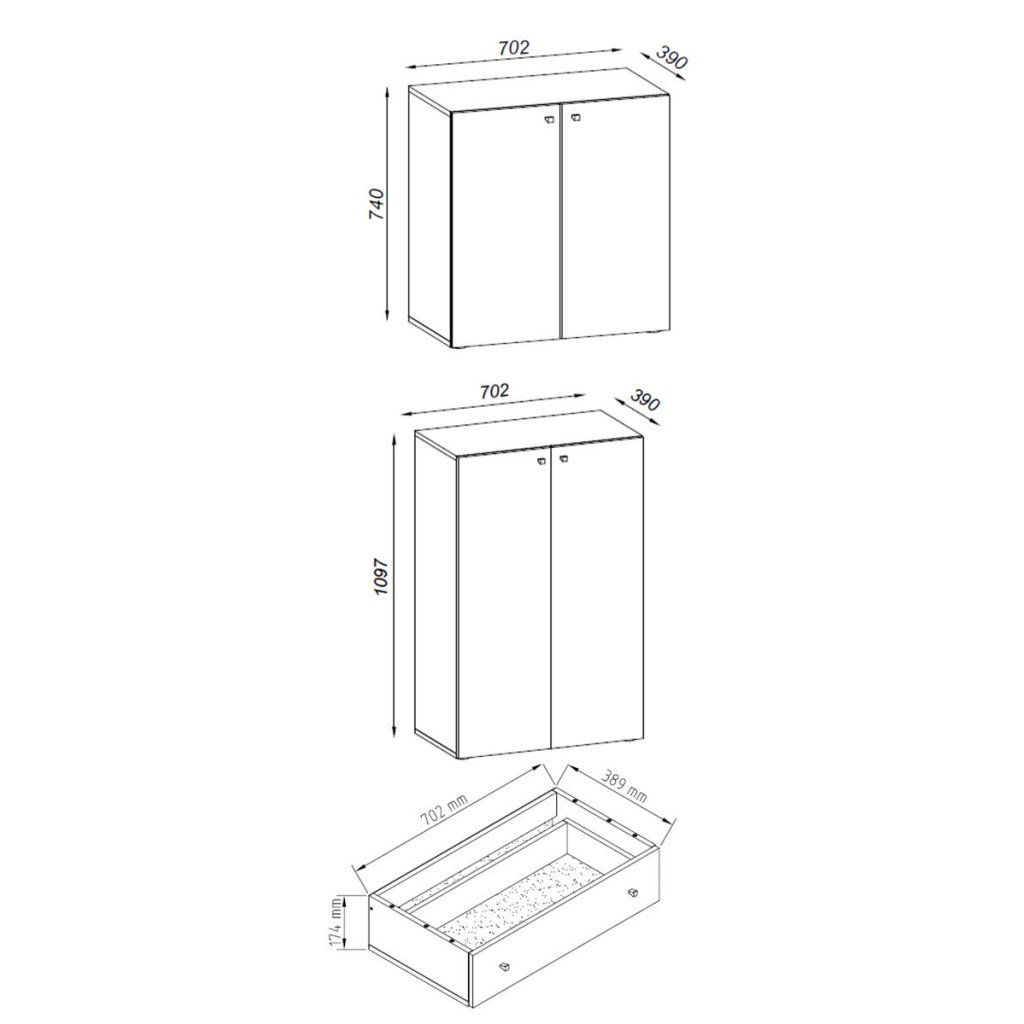 702
390
740
702
390
1097
702 mm
389 mm
174 mm