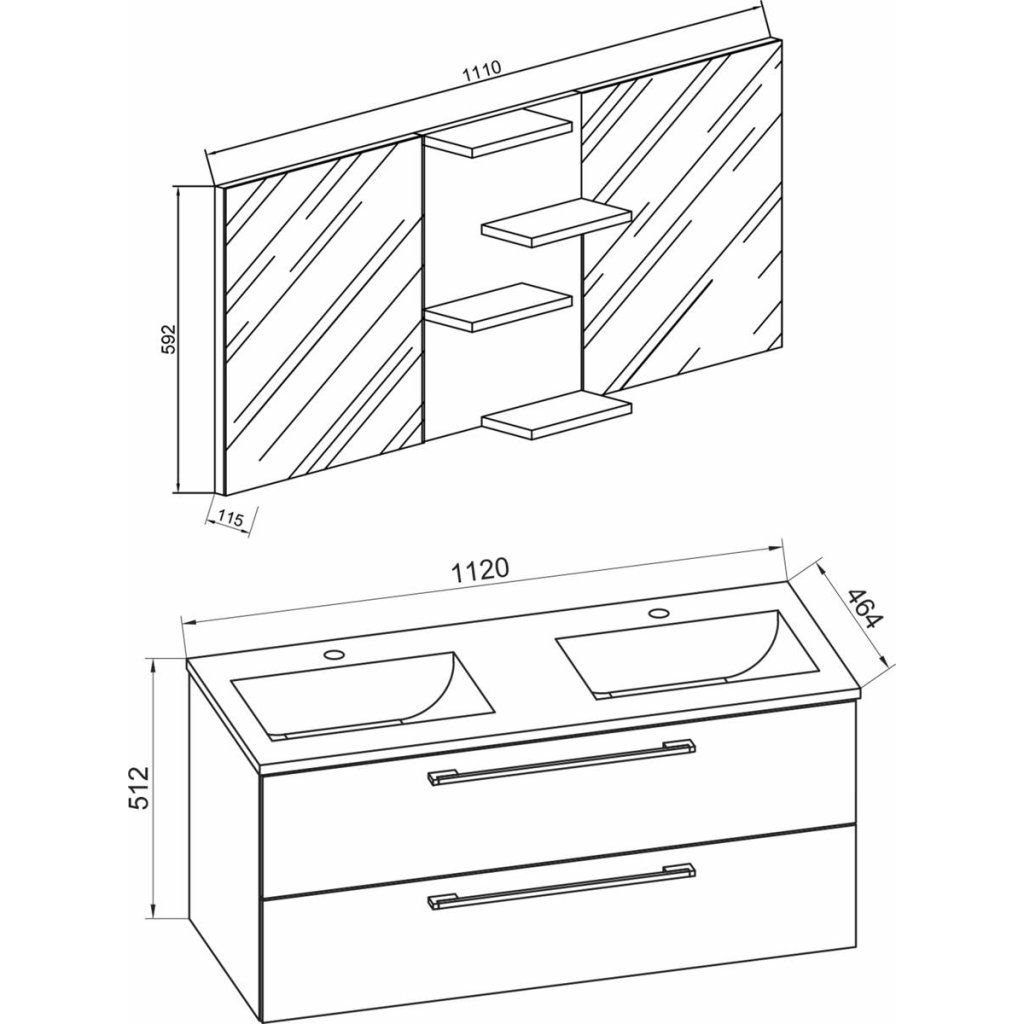 1110
592
115
1120
464
512