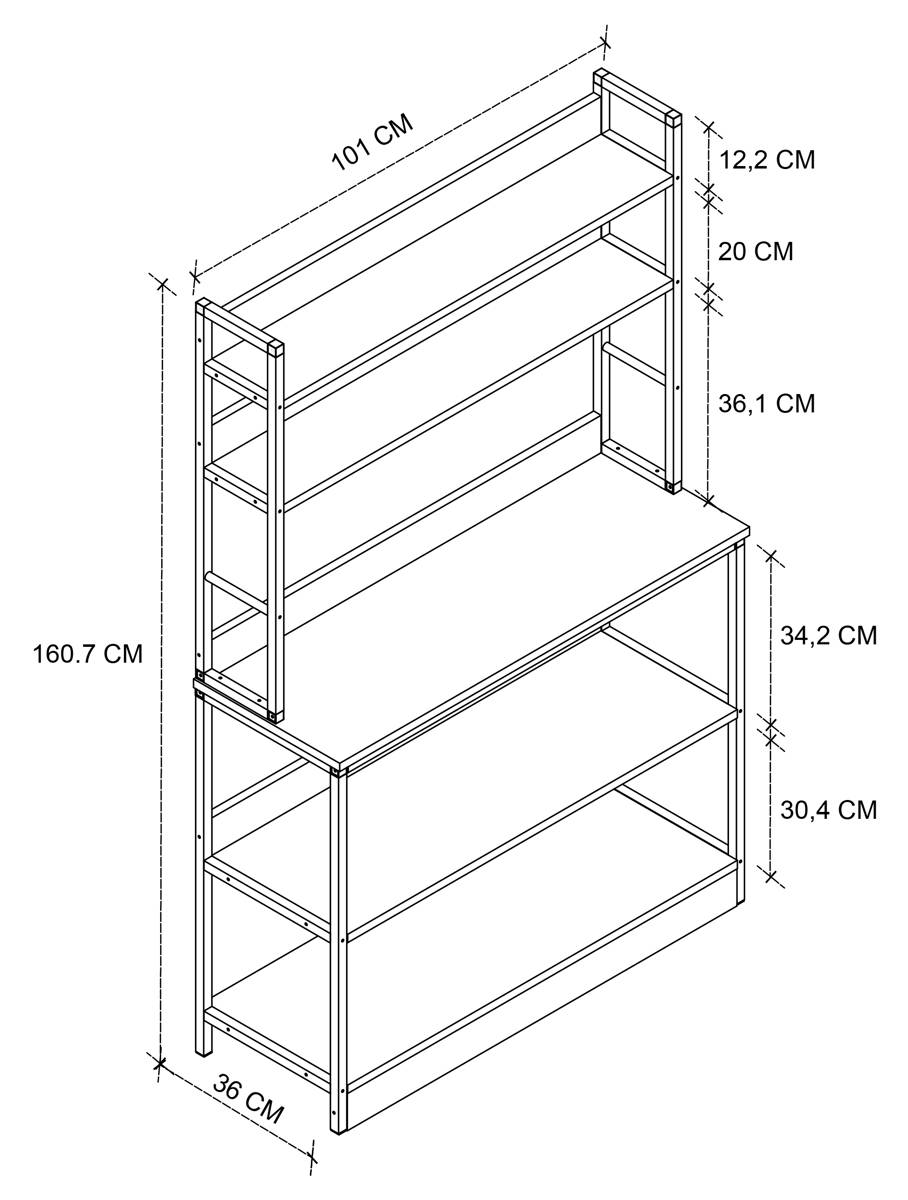 101 CM

12,2 CM

20 CM

36,1 CM

160.7 CM

34,2 CM

30,4 CM

36 CM