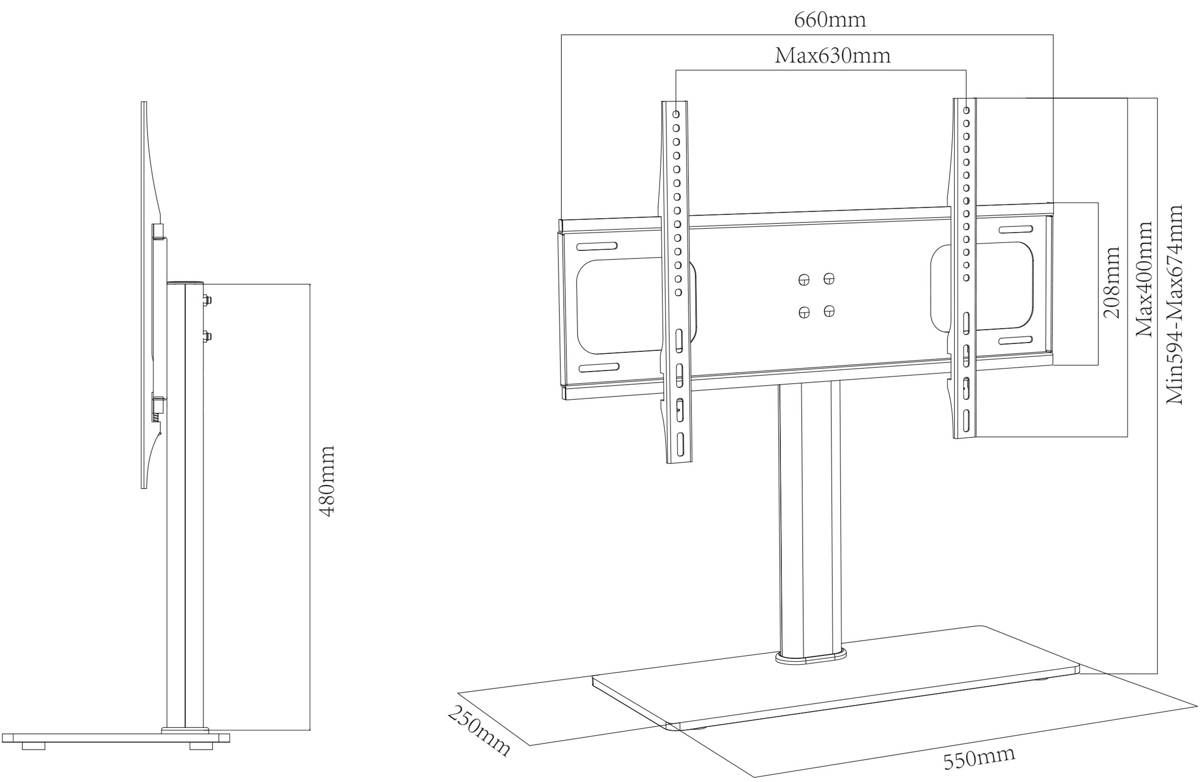 480mm

660mm

Max630mm

208mm

Max400mm

Min594-Max674mm

250mm

550mm