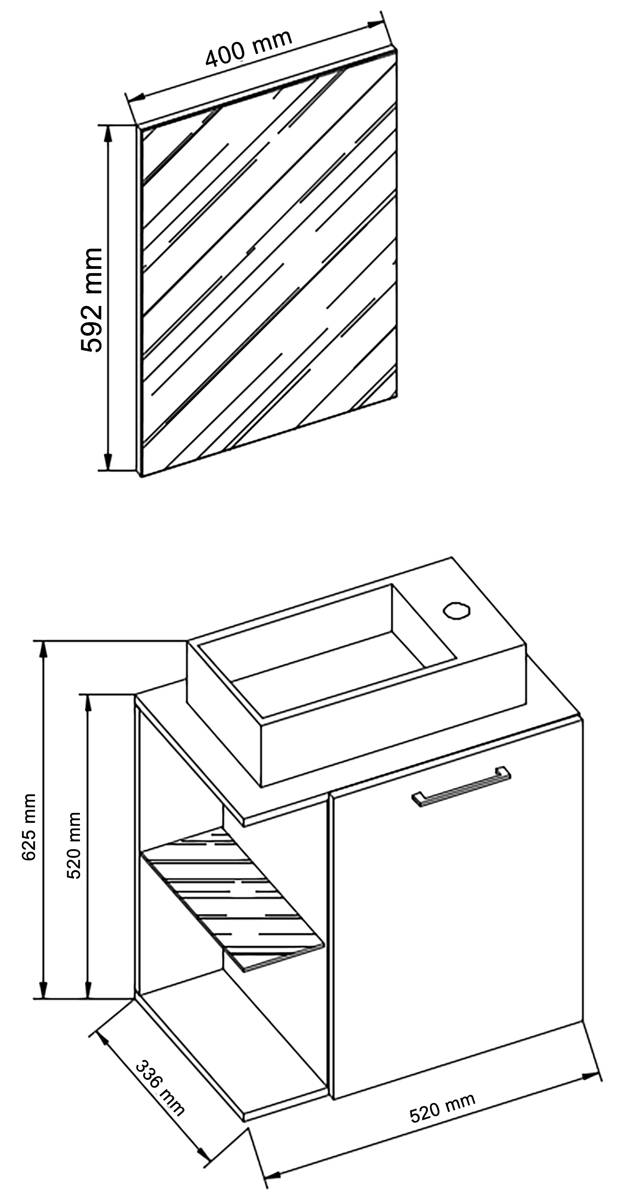 400 mm

592 mm

625 mm

520 mm

336 mm

520 mm