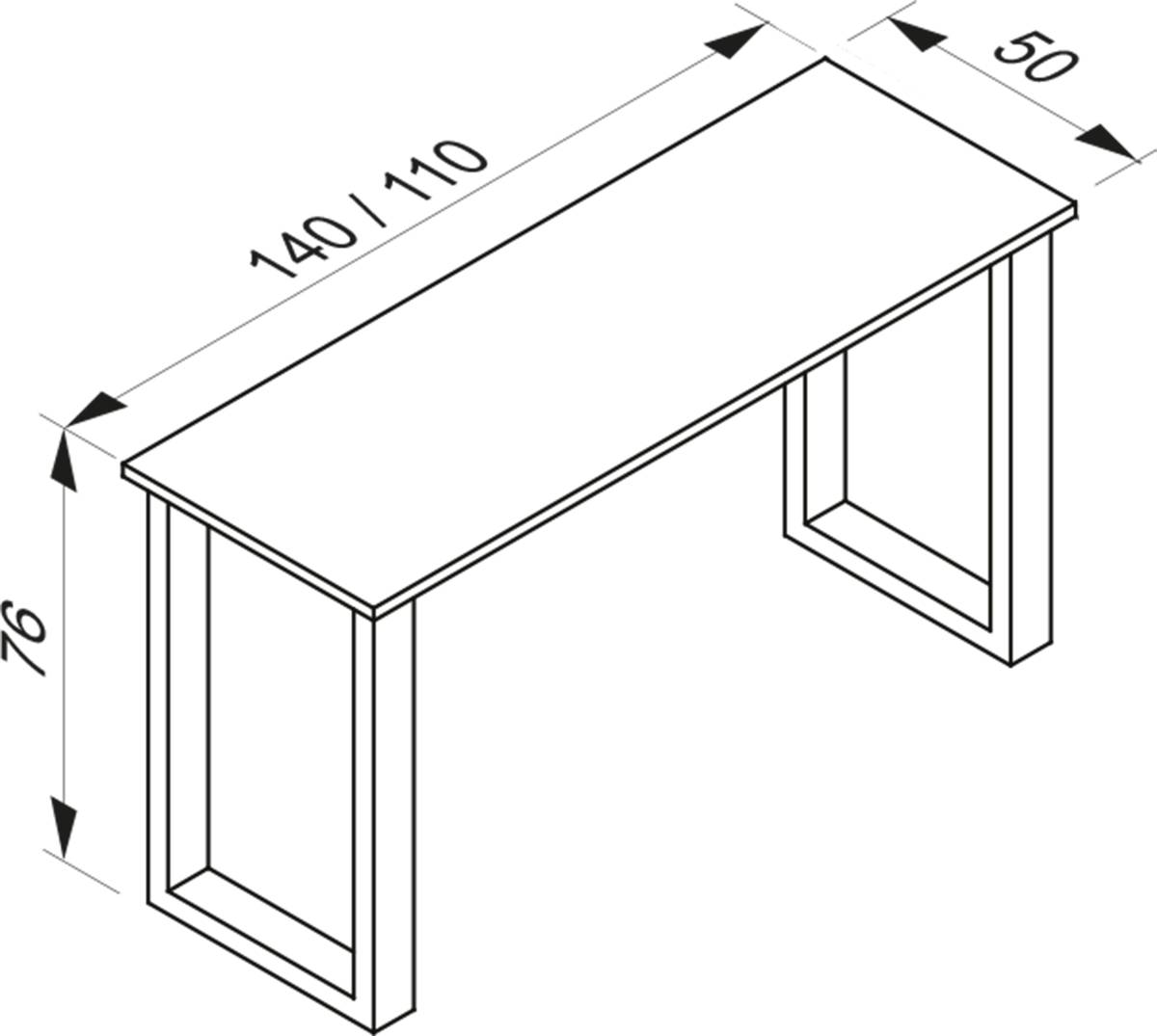 140 / 110

50

76