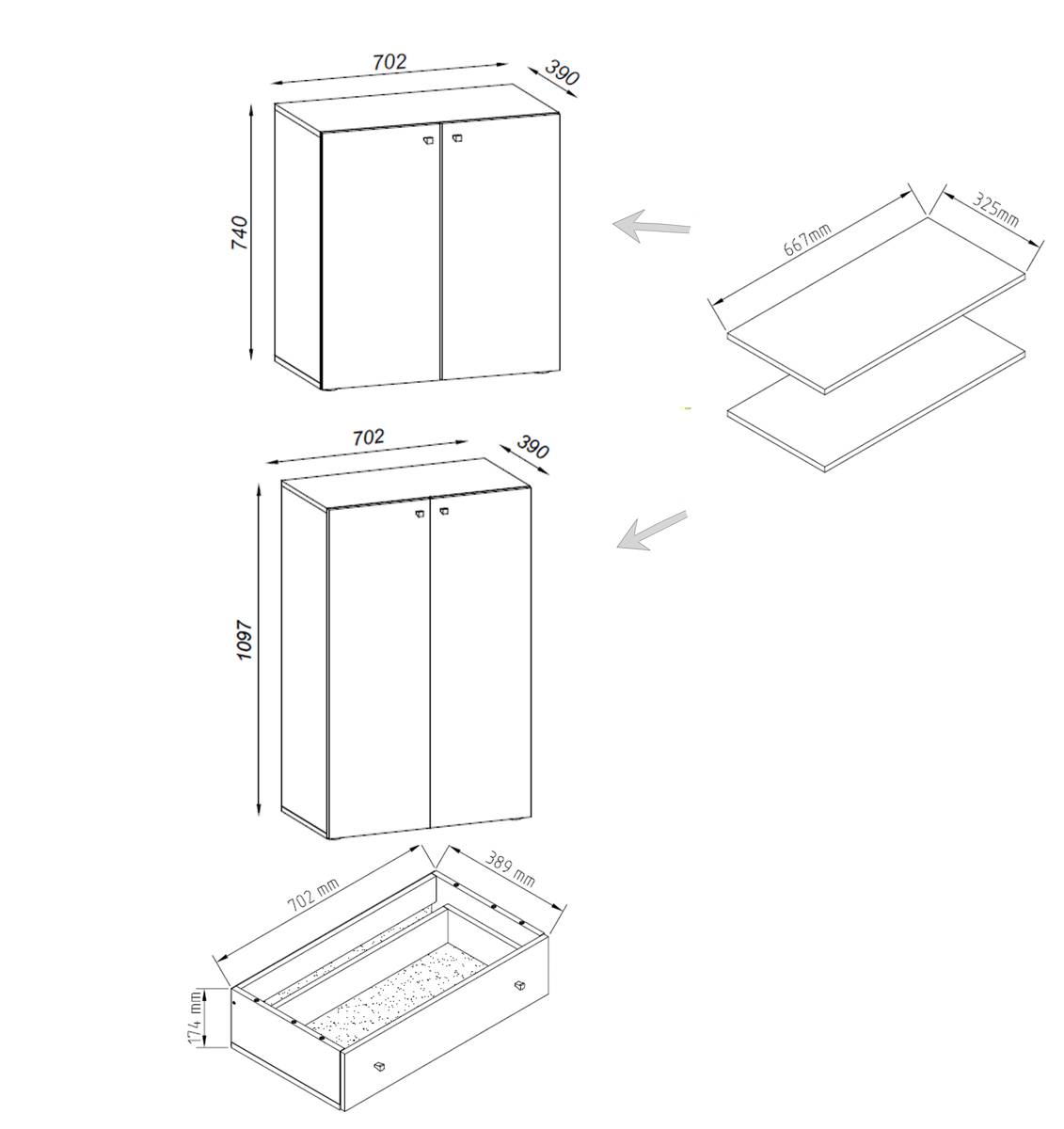 702
390
740
667mm
325mm
702
390
1097
702 mm
389 mm
174 mm