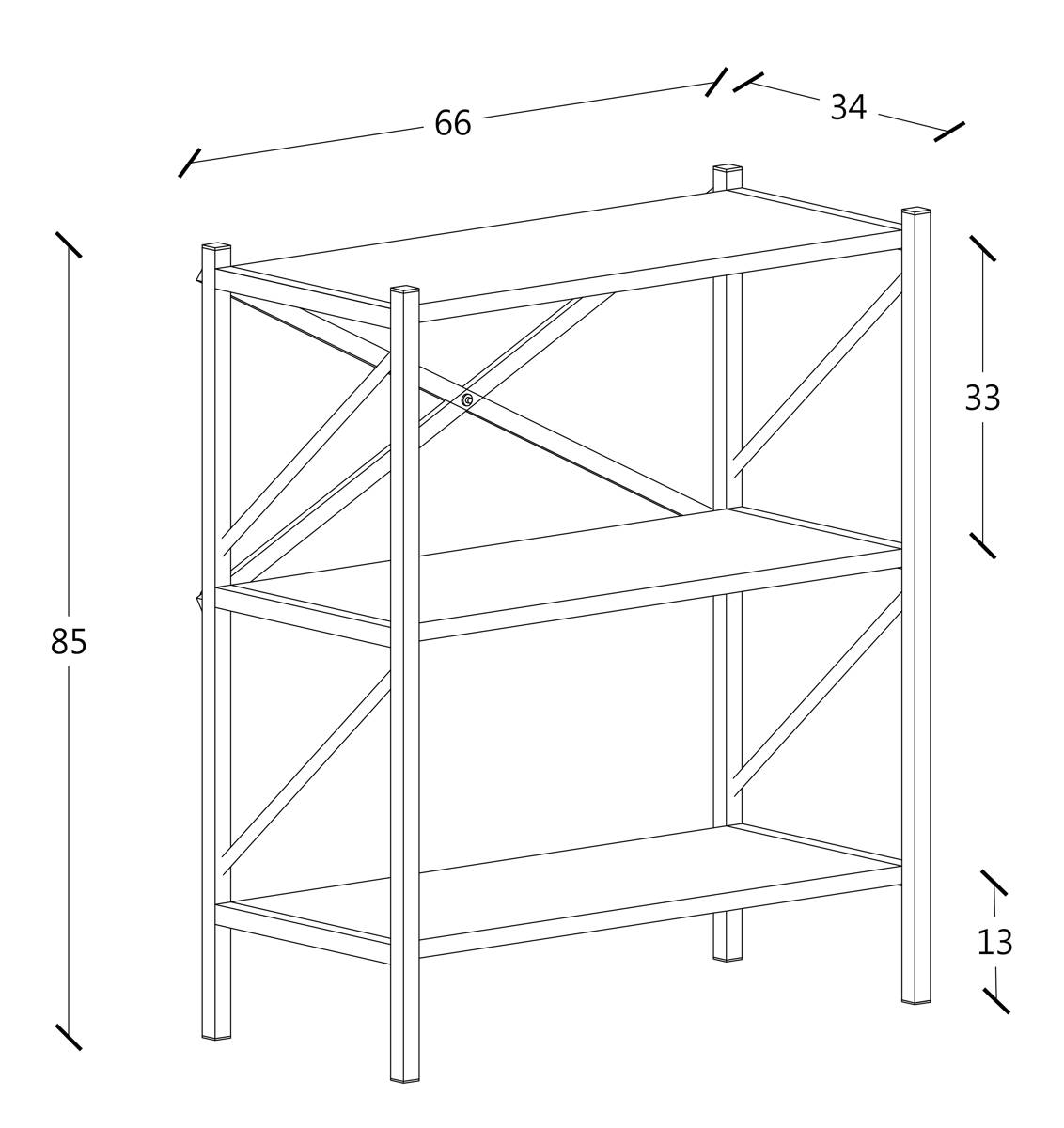 66
34
85
33
13