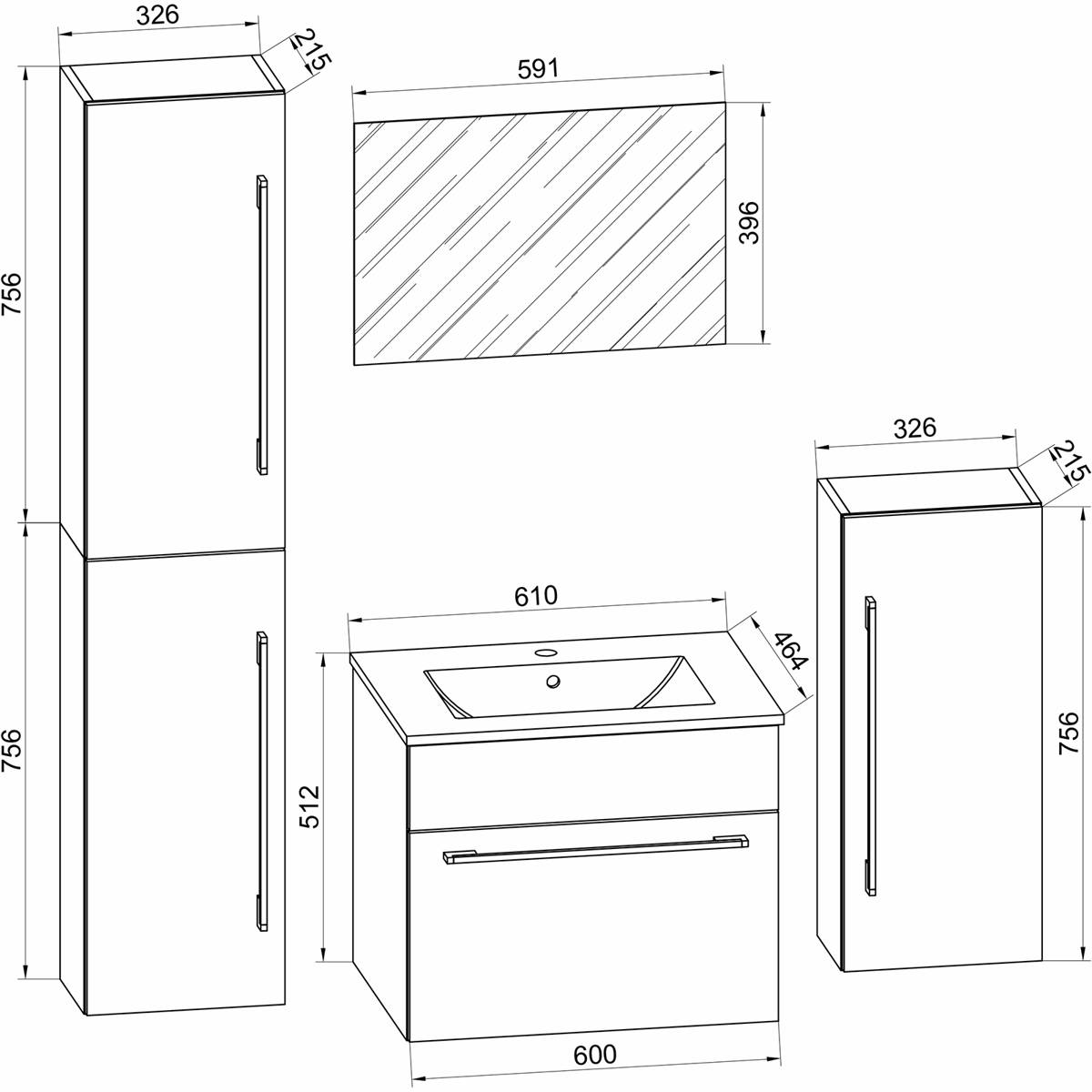 326
215
756
756
591
396
326
215
610
464
512
756
600