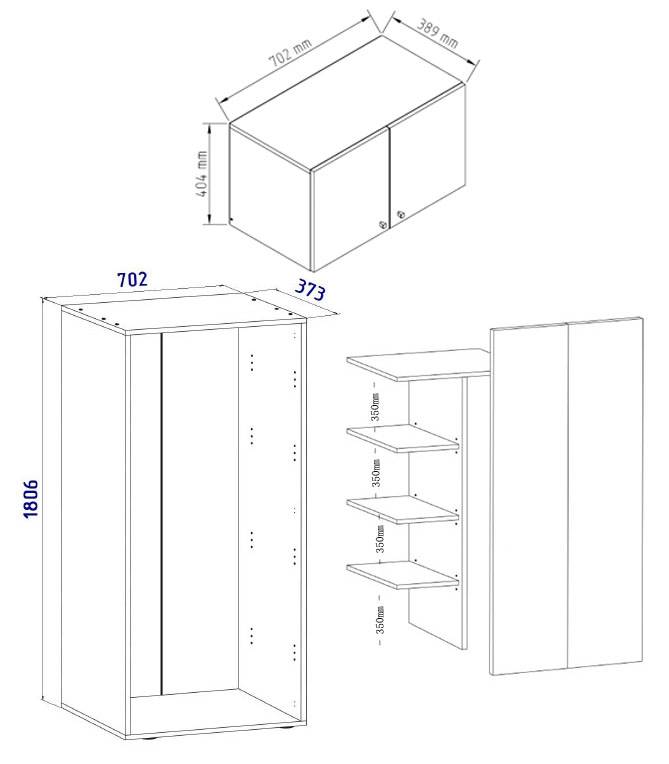 702 mm
389 mm
404 mm
702
373
1806
350mm
350mm
350mm
350mm