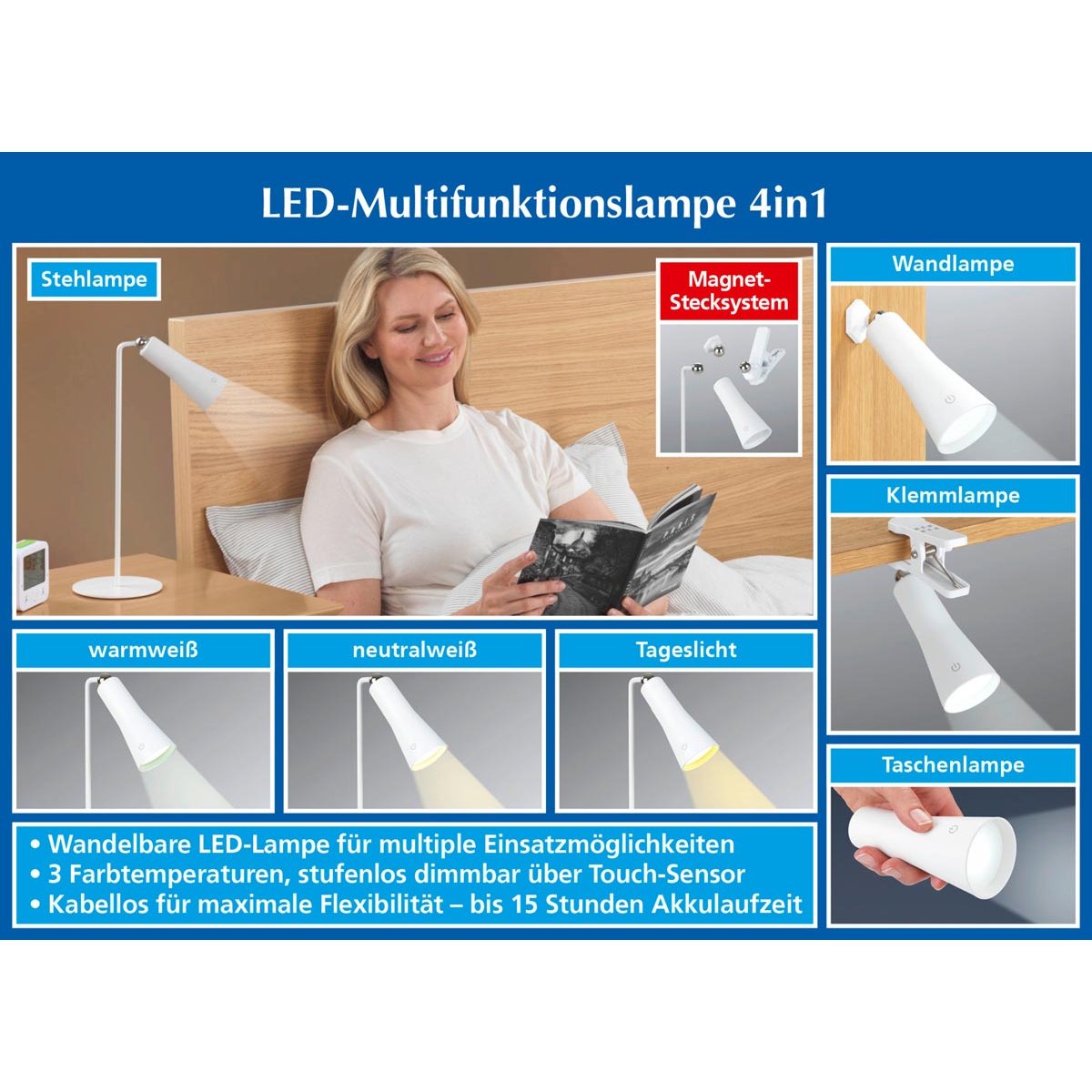 LED-Multifunktionslampe 4in1

Stehlampe

Magnet-Stecksystem

Wandlampe

Klemmlampe

warmweiß

neutralweiß

Tageslicht

Taschenlampe

• Wandelbare LED-Lampe für multiple Einsatzmöglichkeiten
• 3 Farbtemperaturen, stufenlos dimmbar über Touch-Sensor
• Kabellos für maximale Flexibilität – bis 15 Stunden Akkulaufzeit