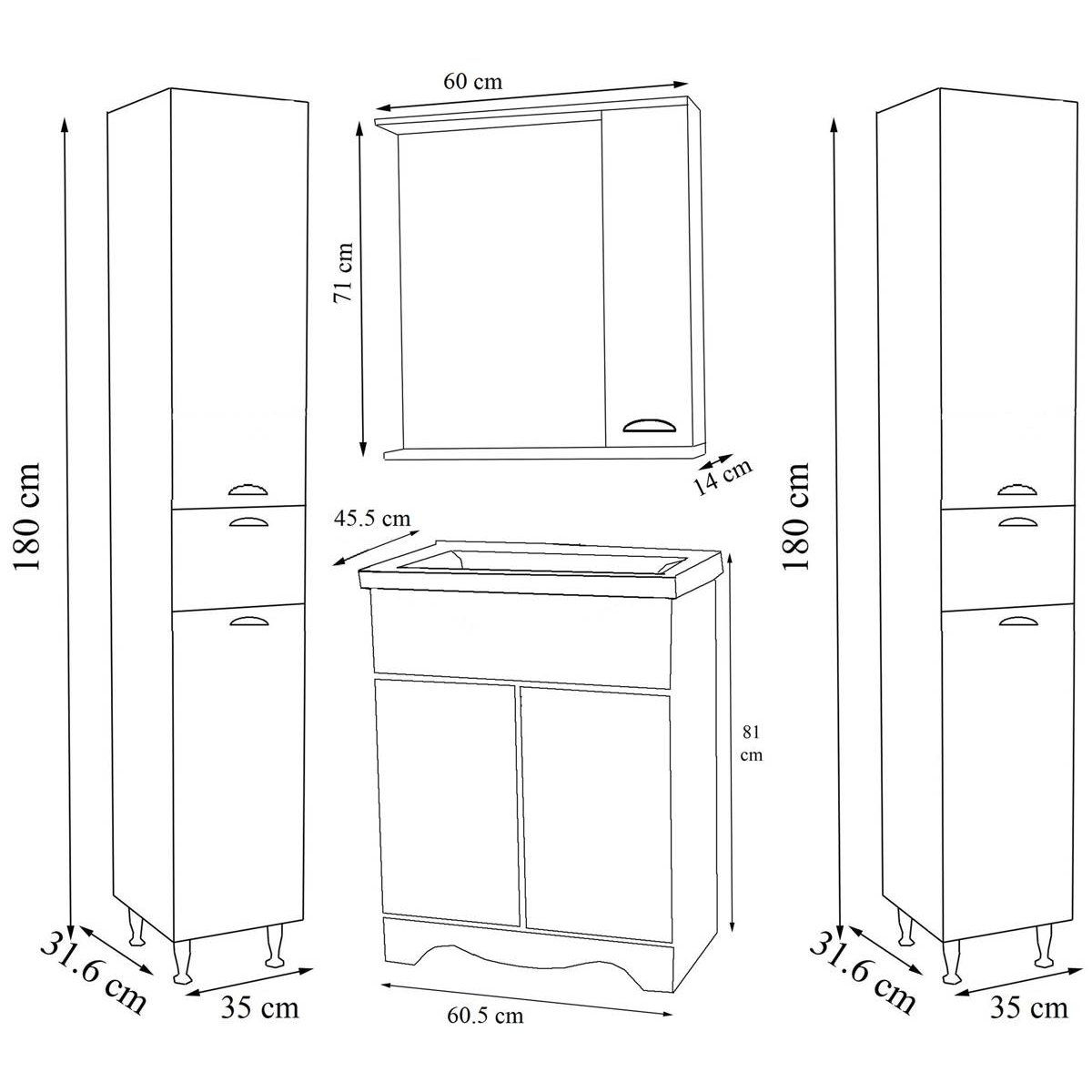 180 cm
31.6 cm
35 cm

60 cm
71 cm
14 cm
45.5 cm
81 cm
60.5 cm

180 cm
31.6 cm
35 cm