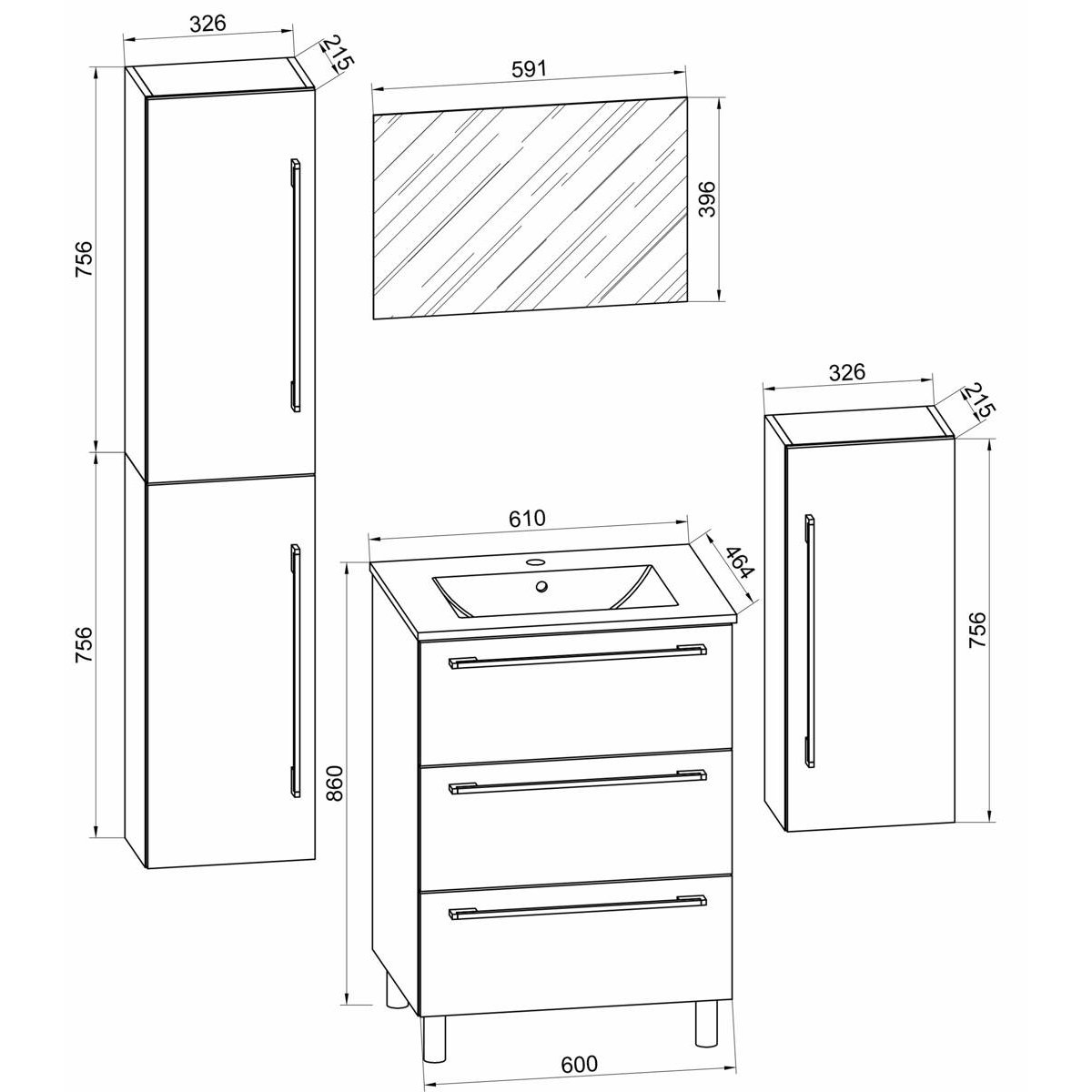 326
215
756
756
591
396
326
215
756
610
464
860
600