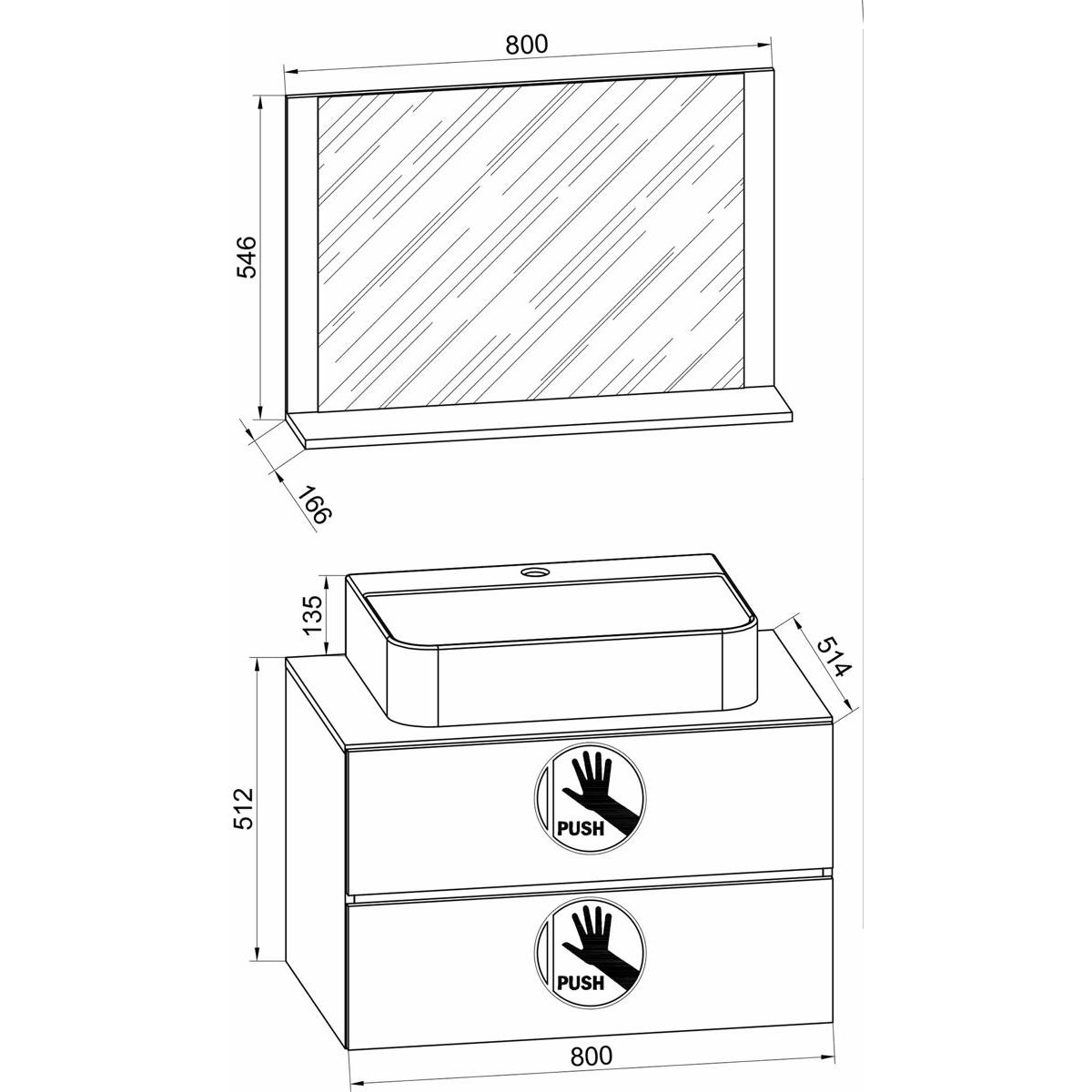 800

546

166

135

514

512

PUSH

PUSH

800